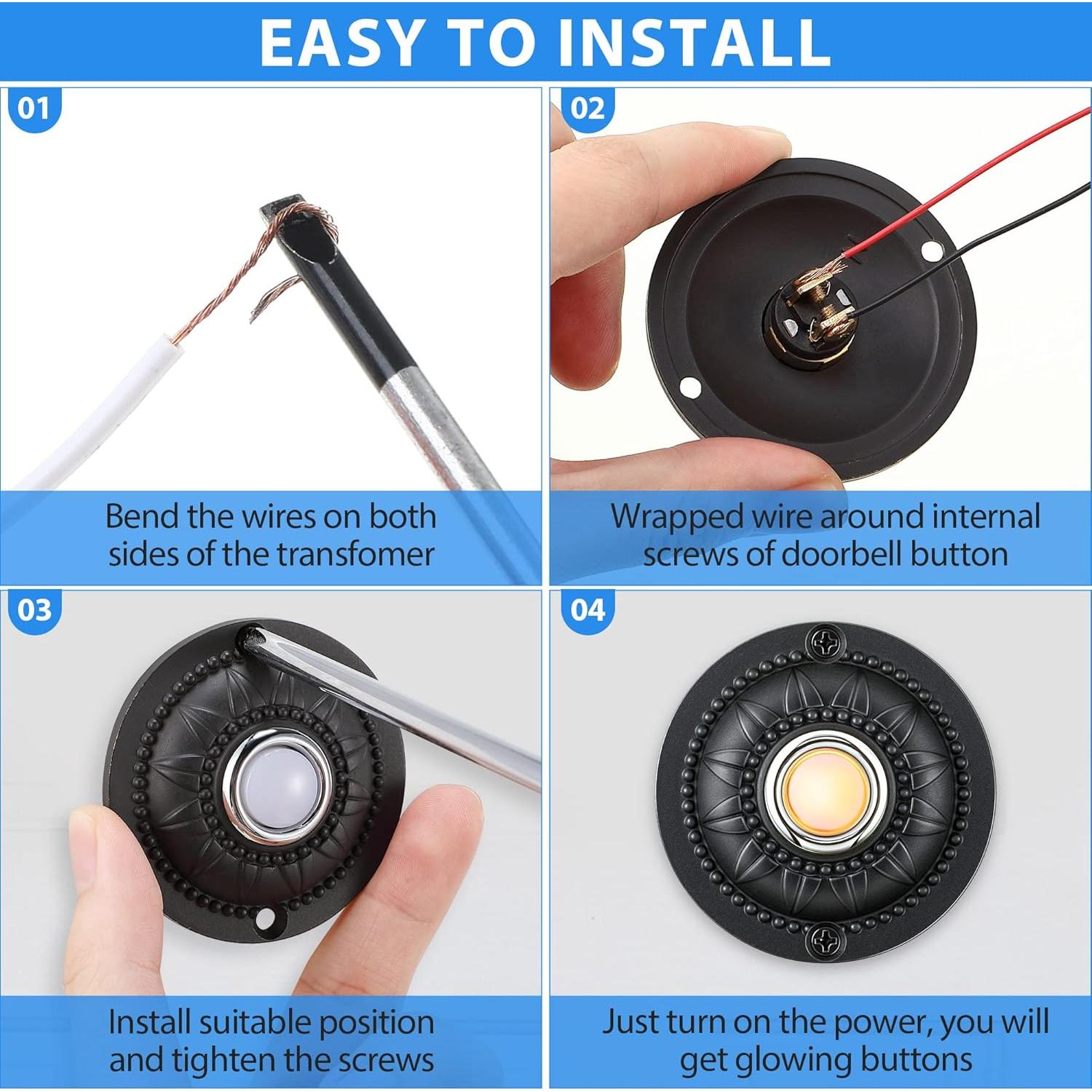 EASY TO INSTALL

01

Bend the wires on both sides of the transfomer

02

Wrapped wire around internal screws of doorbell button

03

Install suitable position and tighten the screws

04

Just turn on the power, you will get glowing buttons