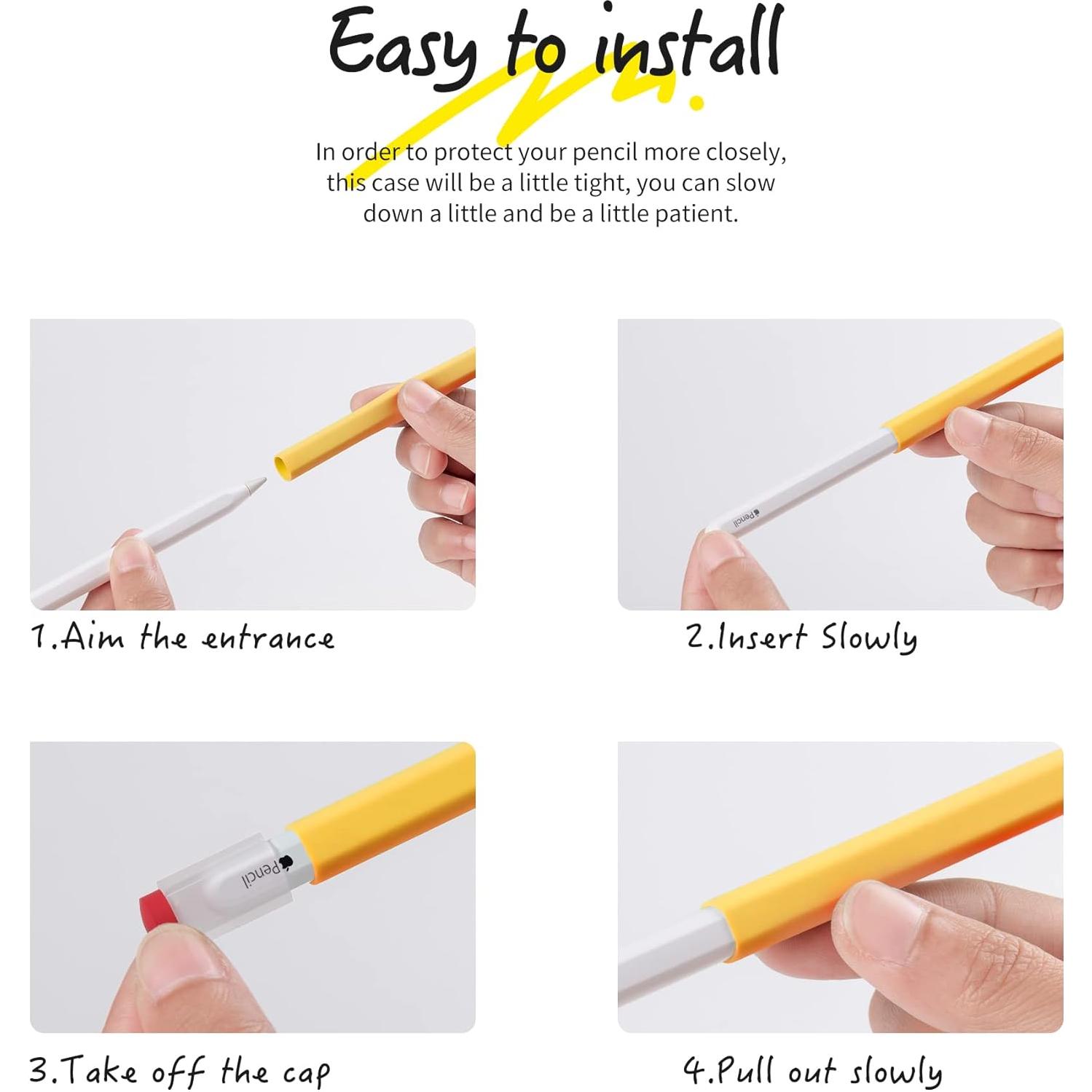 Easy to install

In order to protect your pencil more closely, this case will be a little tight, you can slow down a little and be a little patient.

Pencil

1.Aim the entrance

2.Insert Slowly

Pencil

3.Take off the cap

4.Pull out slowly