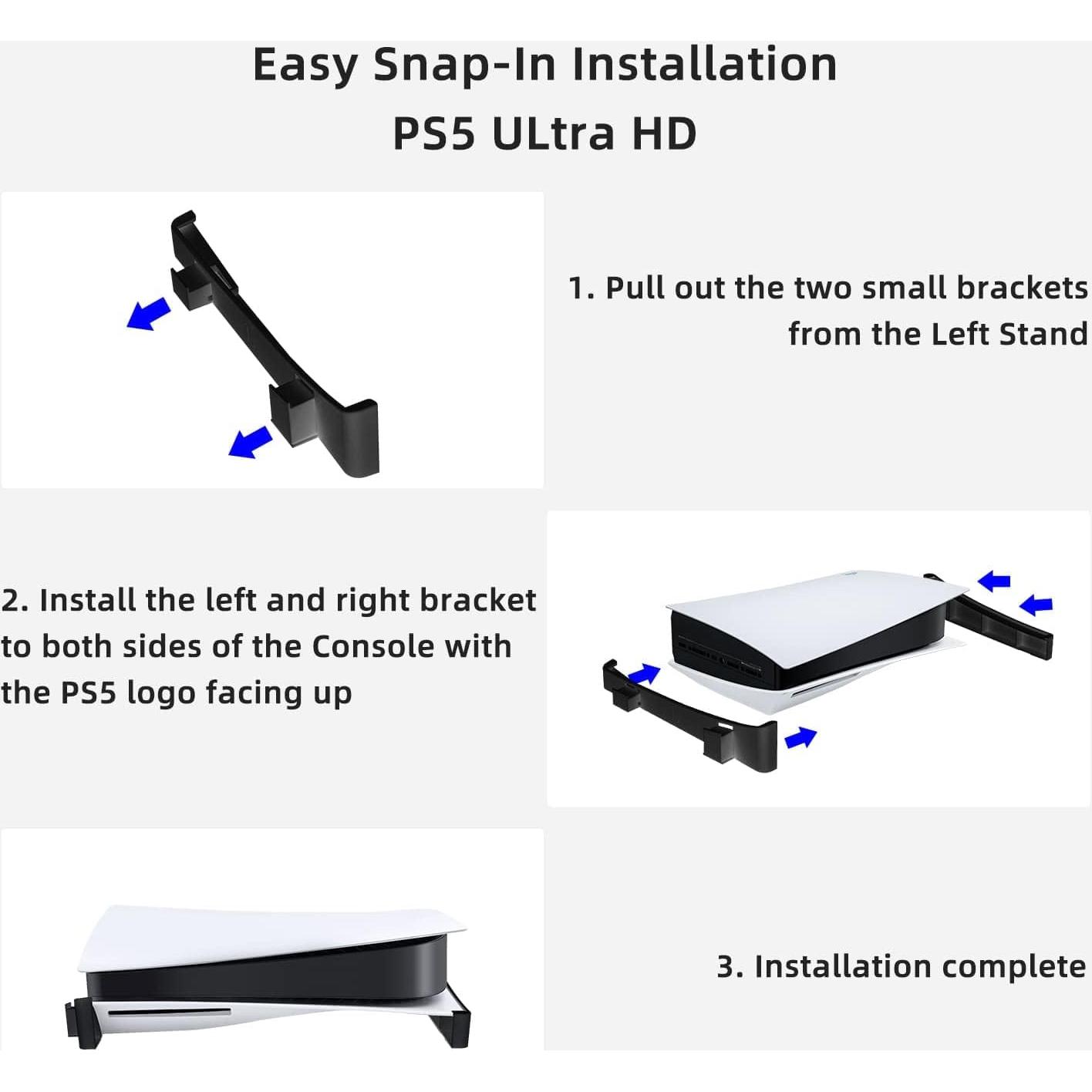 Easy Snap-In Installation
PS5 ULtra HD

1. Pull out the two small brackets from the Left Stand

2. Install the left and right bracket to both sides of the Console with the PS5 logo facing up

3. Installation complete