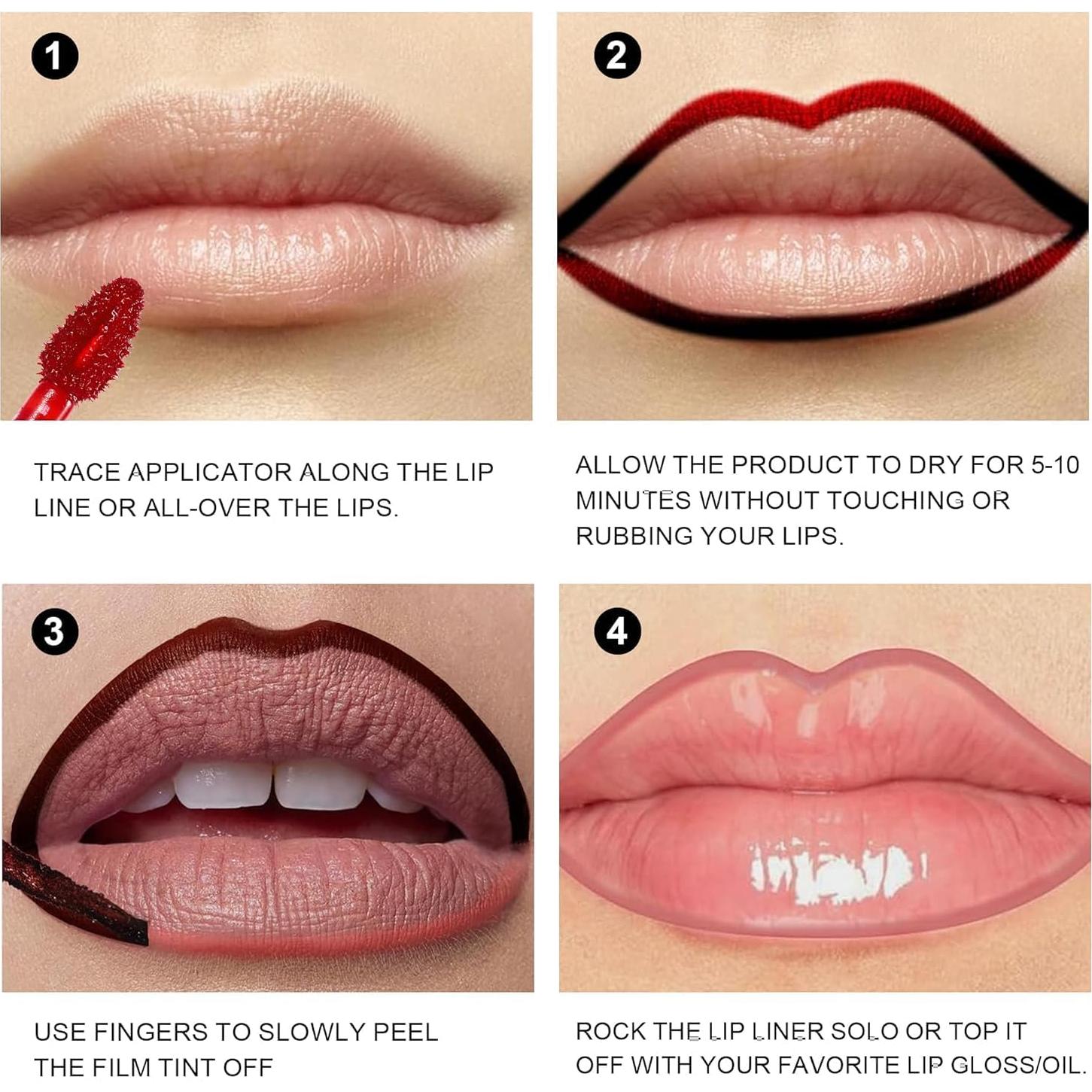 1

TRACE APPLICATOR ALONG THE LIP LINE OR ALL-OVER THE LIPS.

2

ALLOW THE PRODUCT TO DRY FOR 5-10 MINUTES WITHOUT TOUCHING OR RUBBING YOUR LIPS.

3

USE FINGERS TO SLOWLY PEEL THE FILM TINT OFF

4

ROCK THE LIP LINER SOLO OR TOP IT OFF WITH YOUR FAVORITE LIP GLOSS/OIL.