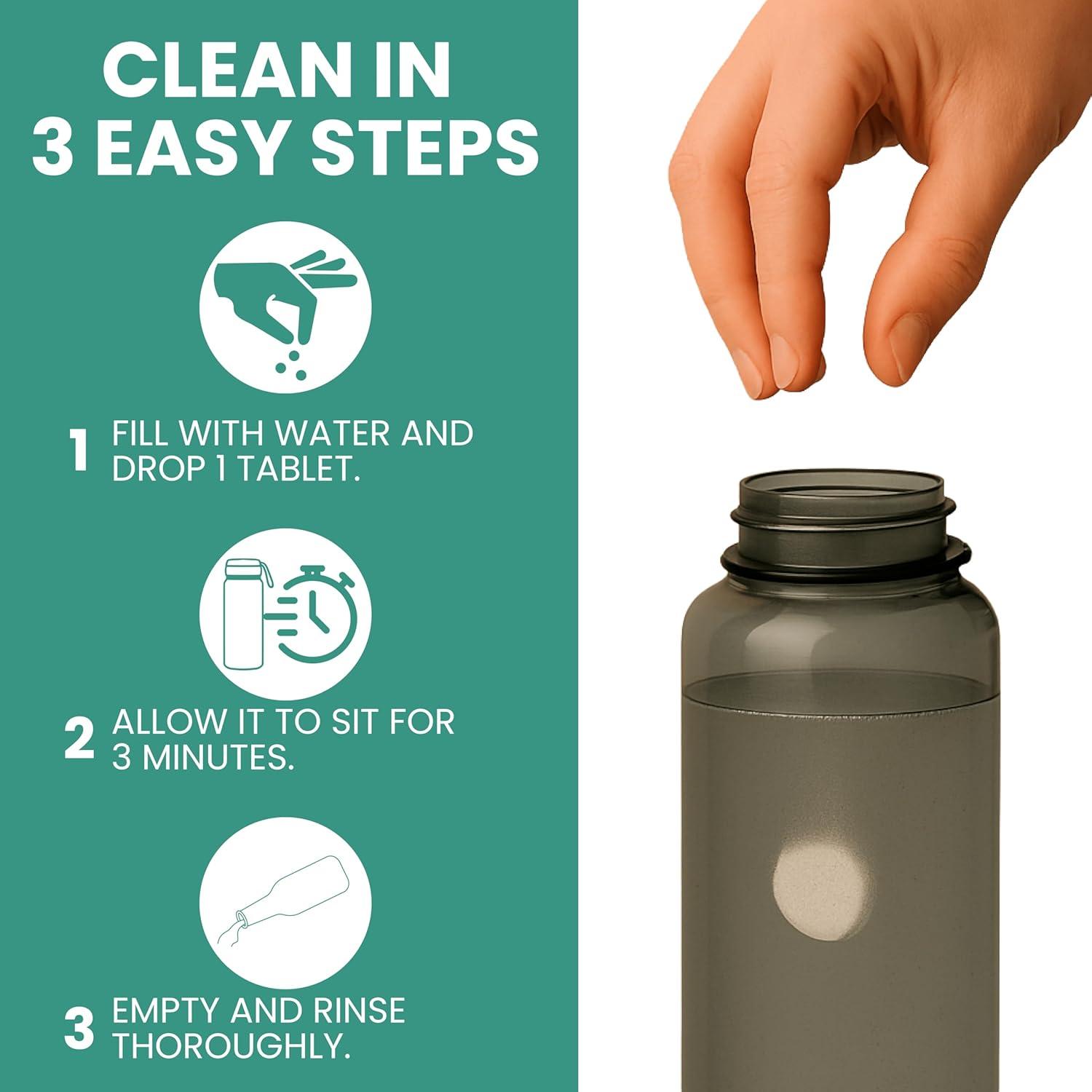 CLEAN IN
3 EASY STEPS

1 FILL WITH WATER AND DROP 1 TABLET.

2 ALLOW IT TO SIT FOR 3 MINUTES.

3 EMPTY AND RINSE THOROUGHLY.