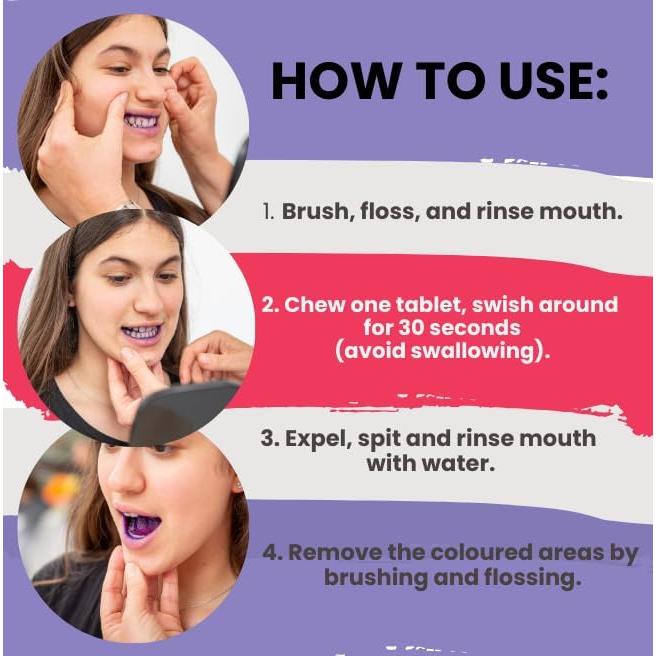 HOW TO USE:

1. Brush, floss, and rinse mouth.

2. Chew one tablet, swish around for 30 seconds (avoid swallowing).

3. Expel, spit and rinse mouth with water.

4. Remove the coloured areas by brushing and flossing.