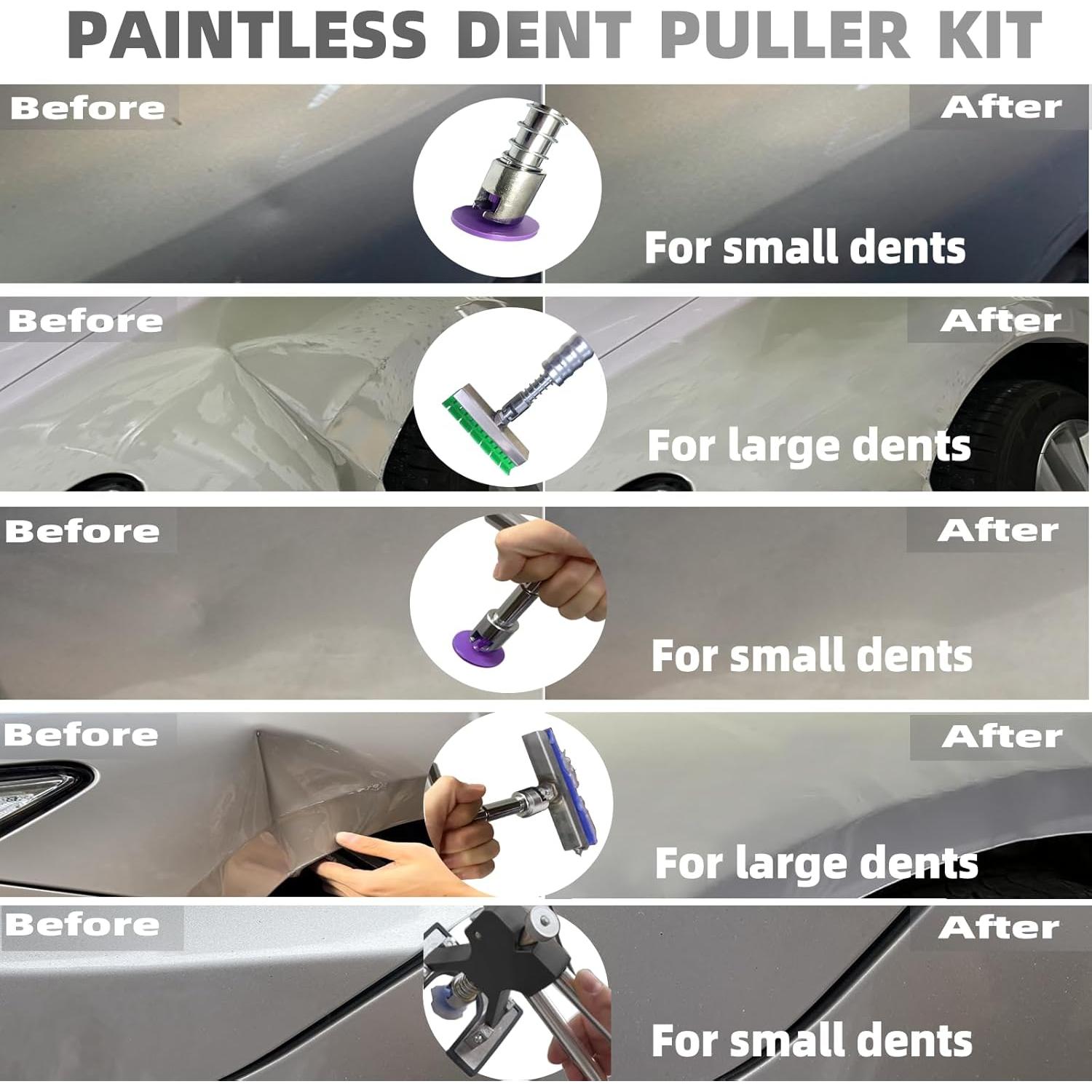 PAINTLESS DENT PULLER KIT

Before

After

For small dents

Before

After

For large dents

Before

After

For small dents

Before

After

For large dents

Before

After

For small dents