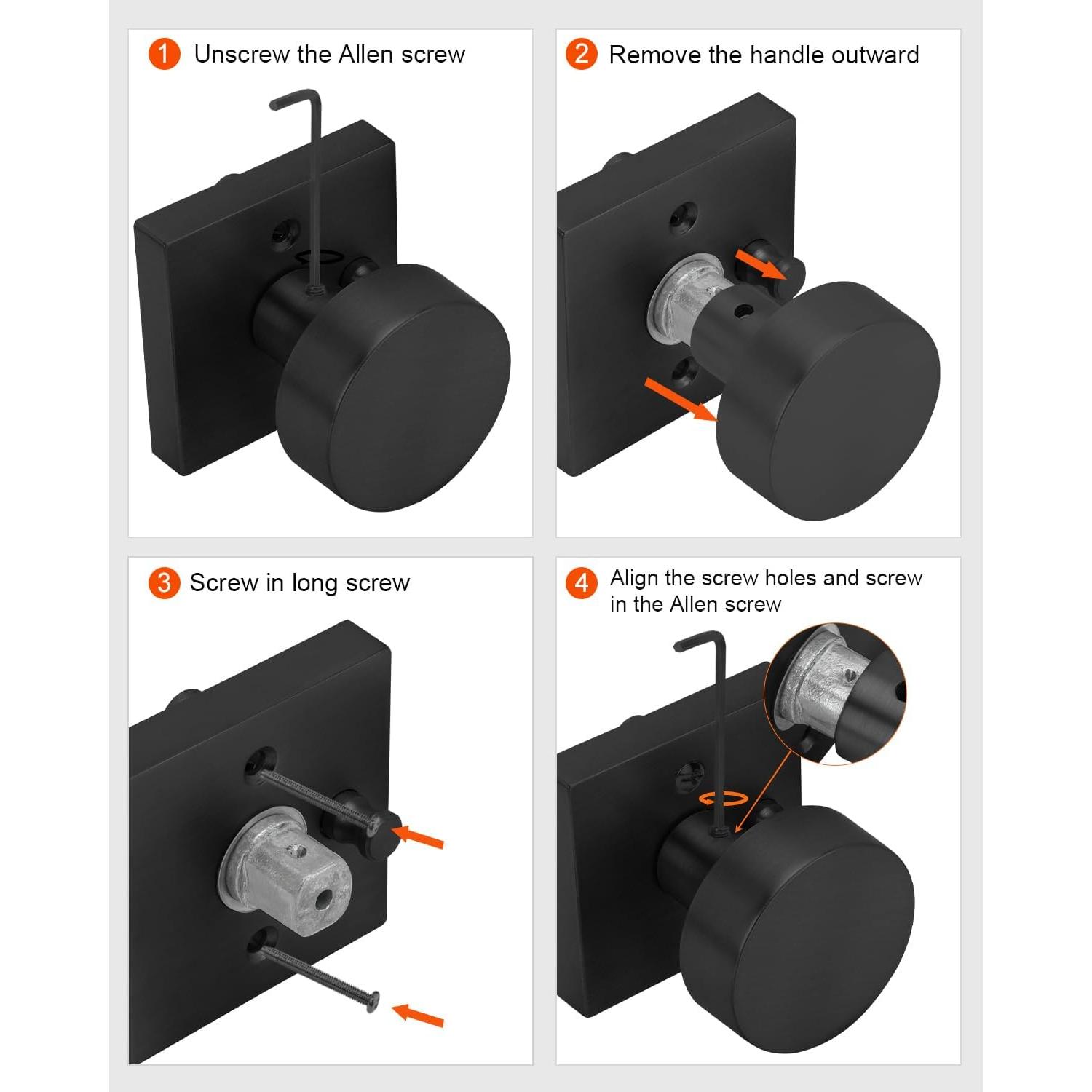 1 Unscrew the Allen screw

2 Remove the handle outward

3 Screw in long screw

4 Align the screw holes and screw in the Allen screw