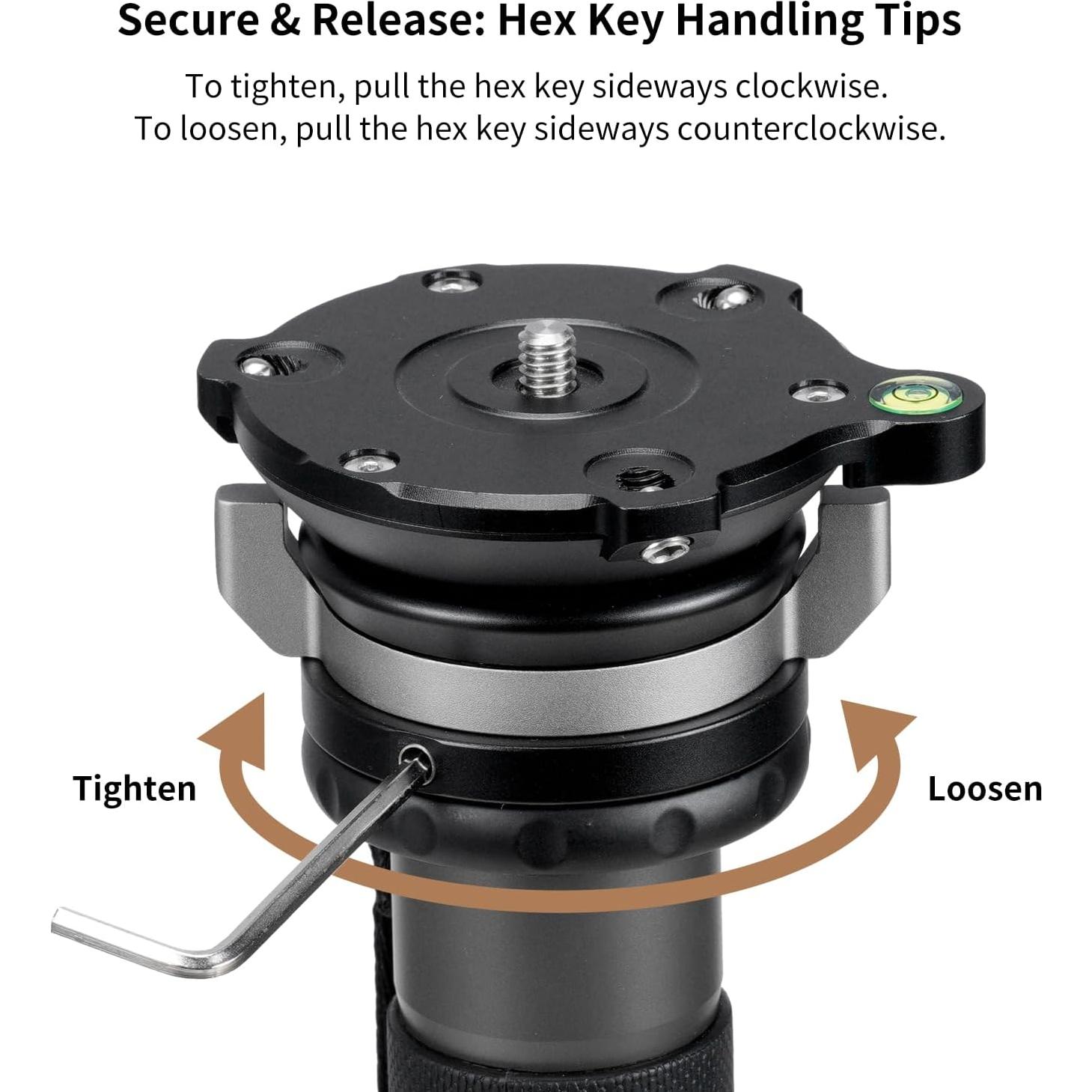 Secure & Release: Hex Key Handling Tips

To tighten, pull the hex key sideways clockwise.
To loosen, pull the hex key sideways counterclockwise.

Tighten

Loosen