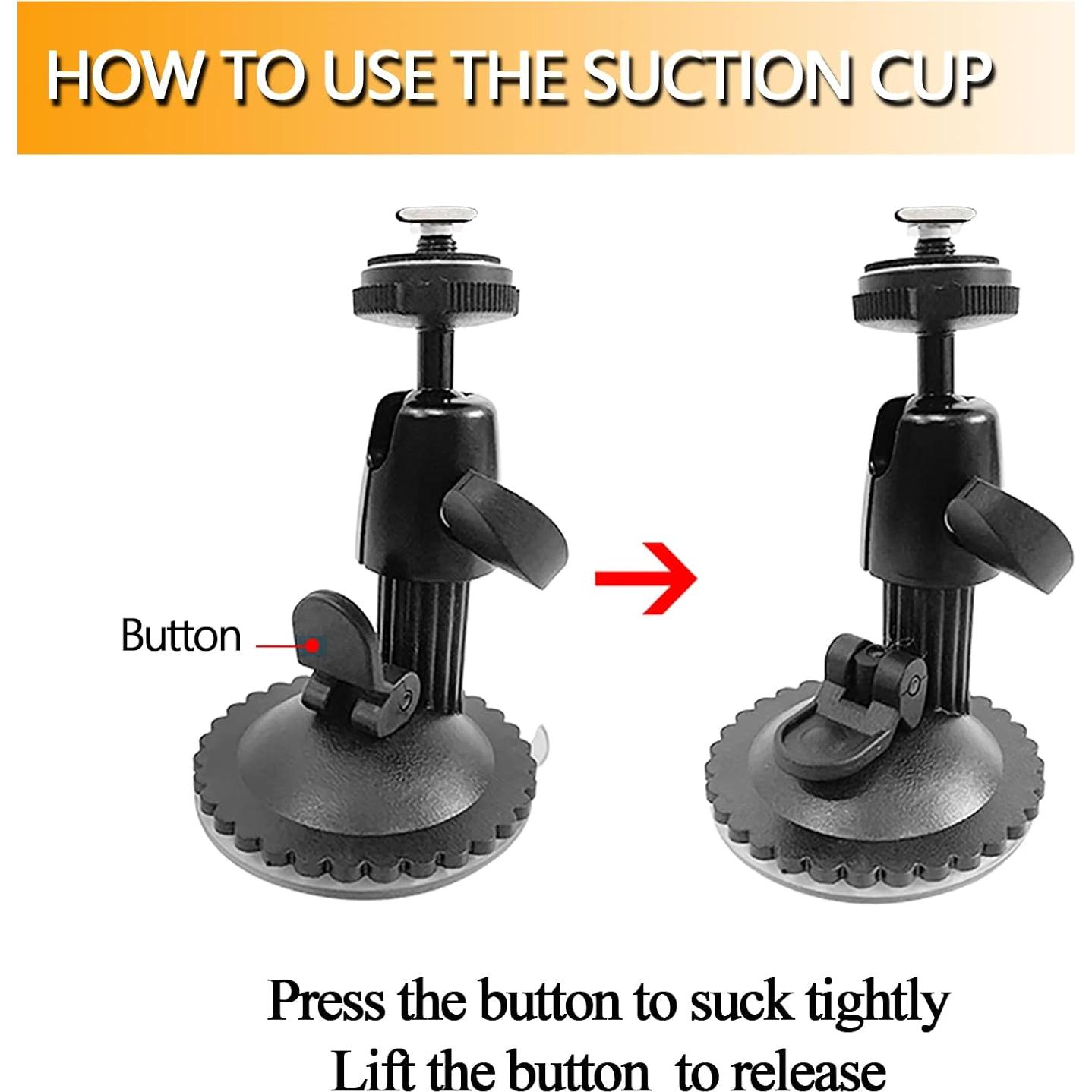 HOW TO USE THE SUCTION CUP

Button

Press the button to suck tightly
Lift the button to release