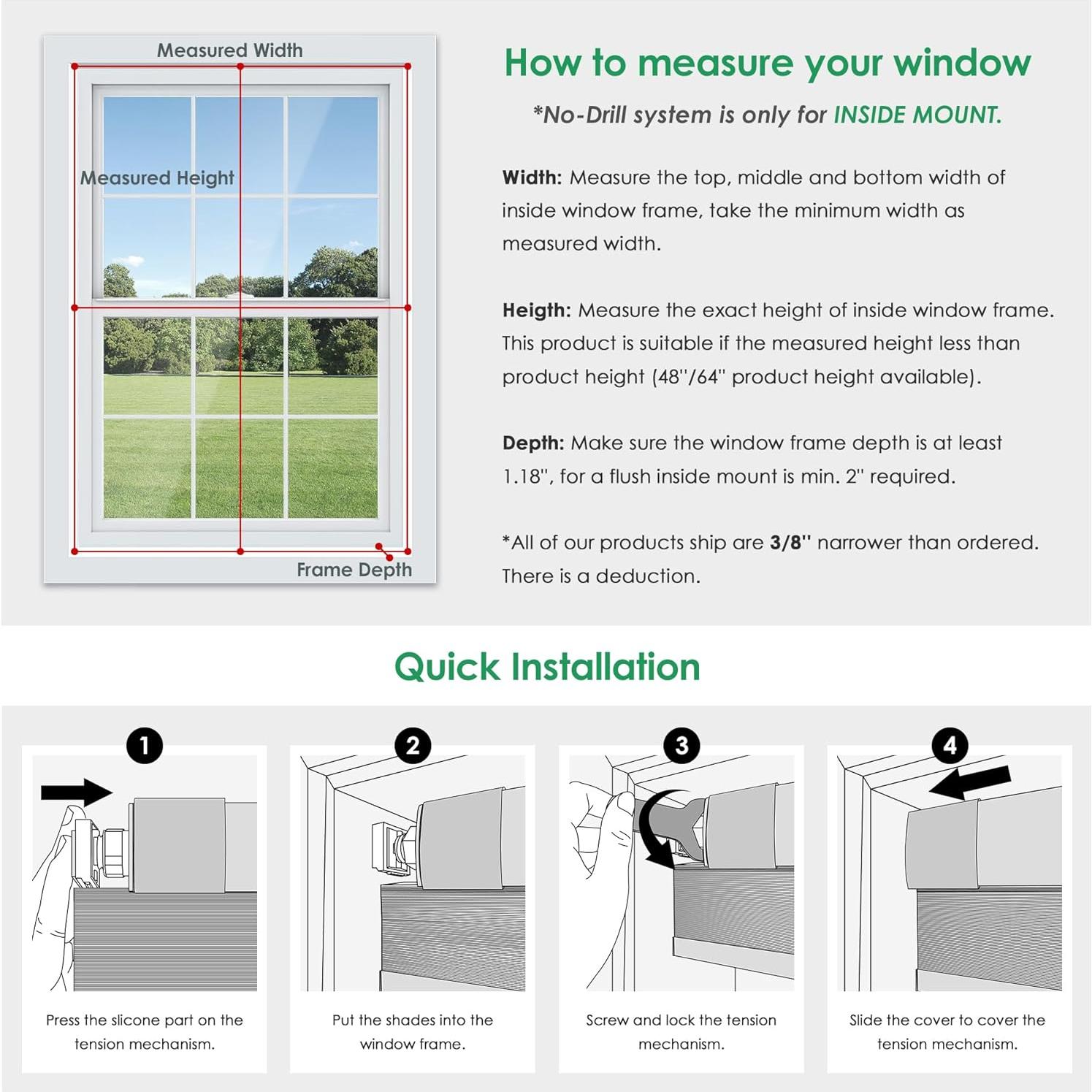 Measured Width

Measured Height

Frame Depth

How to measure your window

*No-Drill system is only for INSIDE MOUNT.

Width: Measure the top, middle and bottom width of inside window frame, take the minimum width as measured width.

Heigth: Measure the exact height of inside window frame. This product is suitable if the measured height less than product height (48''/64'' product height available).

Depth: Make sure the window frame depth is at least 1.18'', for a flush inside mount is min. 2'' required.

*All of our products ship are 3/8'' narrower than ordered. There is a deduction.

Quick Installation

1
Press the slicone part on the tension mechanism.

2
Put the shades into the window frame.

3
Screw and lock the tension mechanism.

4
Slide the cover to cover the tension mechanism.