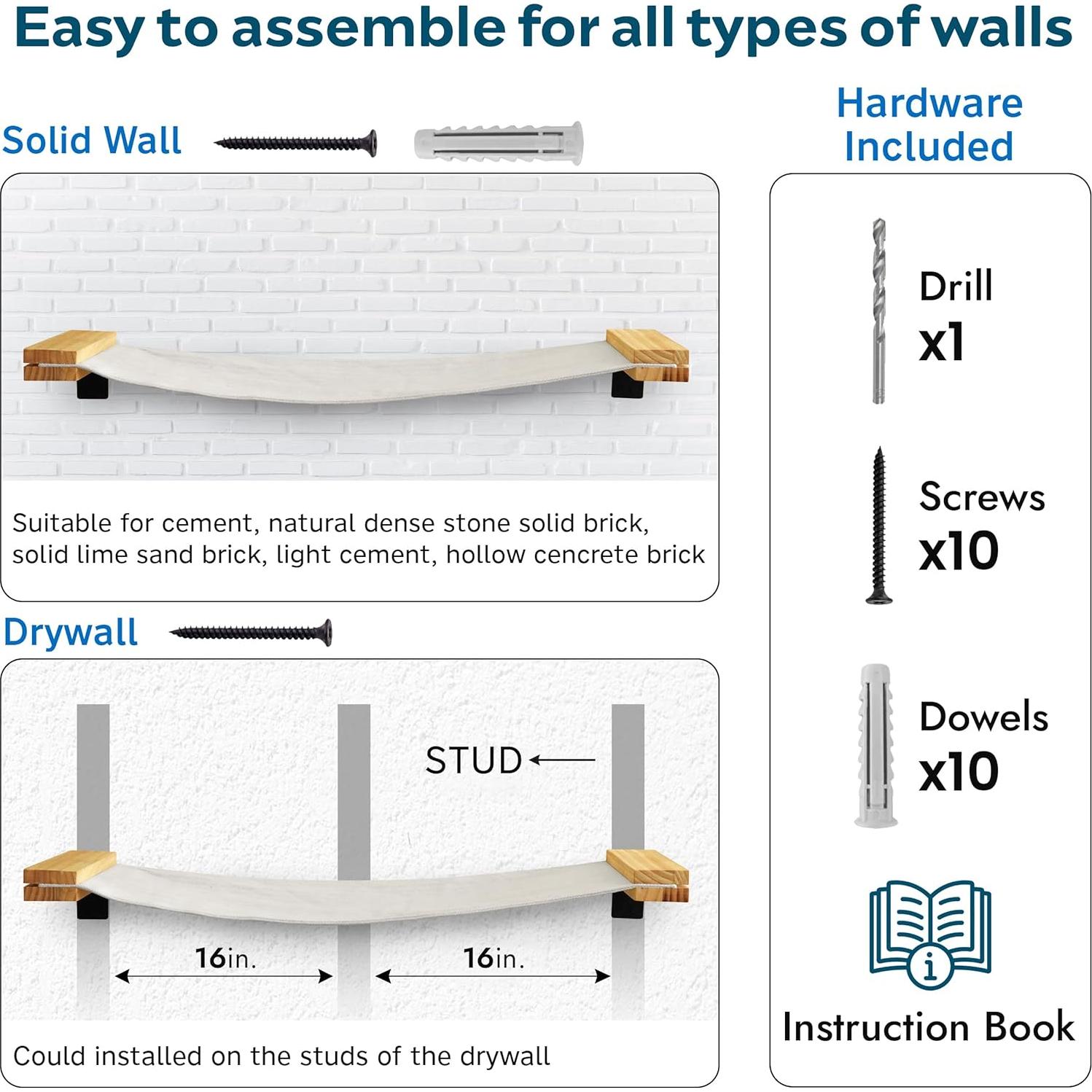 Easy to assemble for all types of walls

Solid Wall

Suitable for cement, natural dense stone solid brick, solid lime sand brick, light cement, hollow cencrete brick

Drywall

STUD

16in.

16in.

Could installed on the studs of the drywall

Hardware Included

Drill
x1

Screws
x10

Dowels
x10

Instruction Book