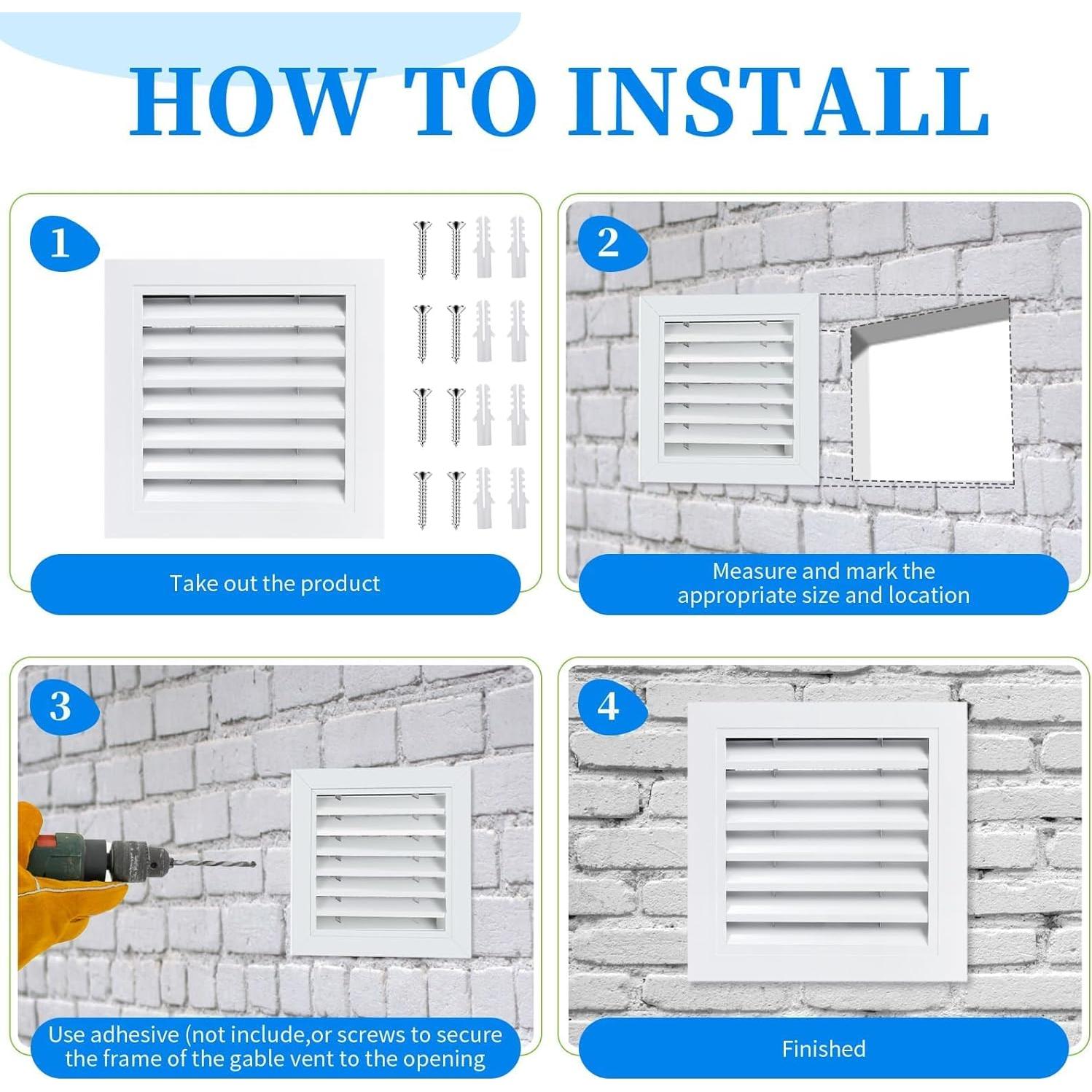 HOW TO INSTALL

1

Take out the product

2

Measure and mark the appropriate size and location

3

Use adhesive (not include,or screws to secure the frame of the gable vent to the opening

4

Finished