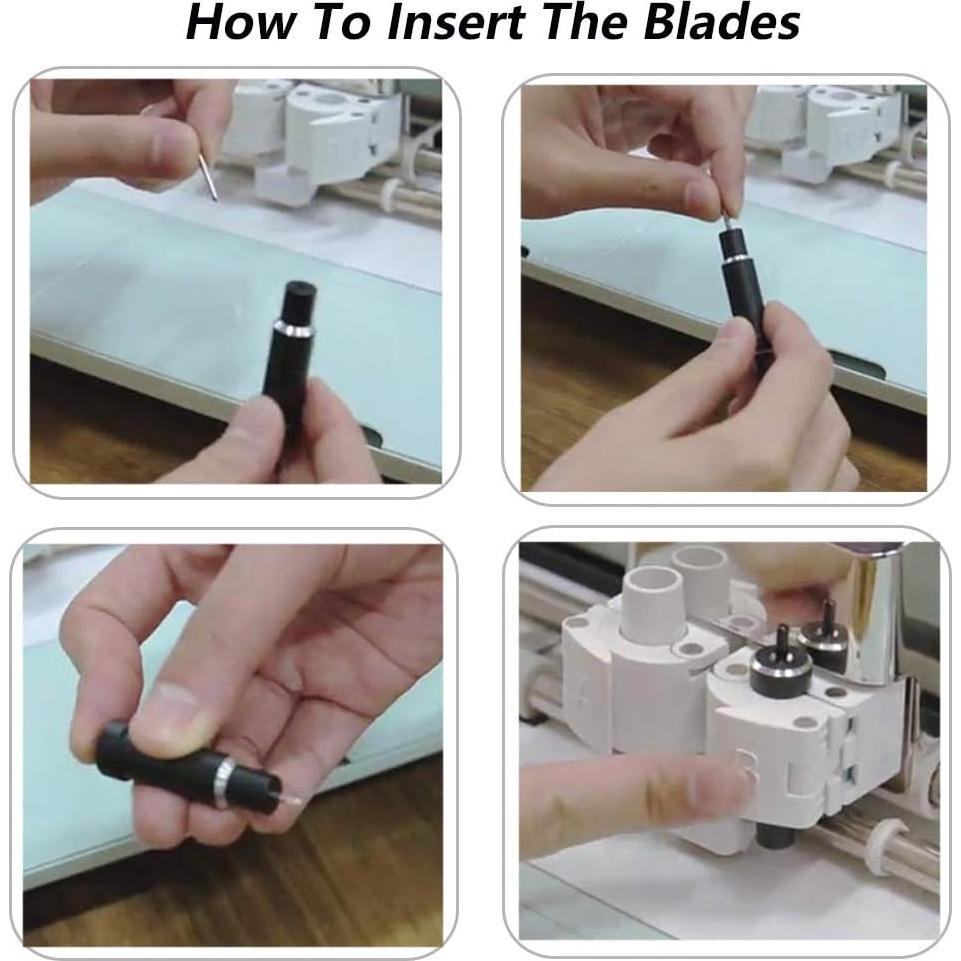 How To Insert The Blades