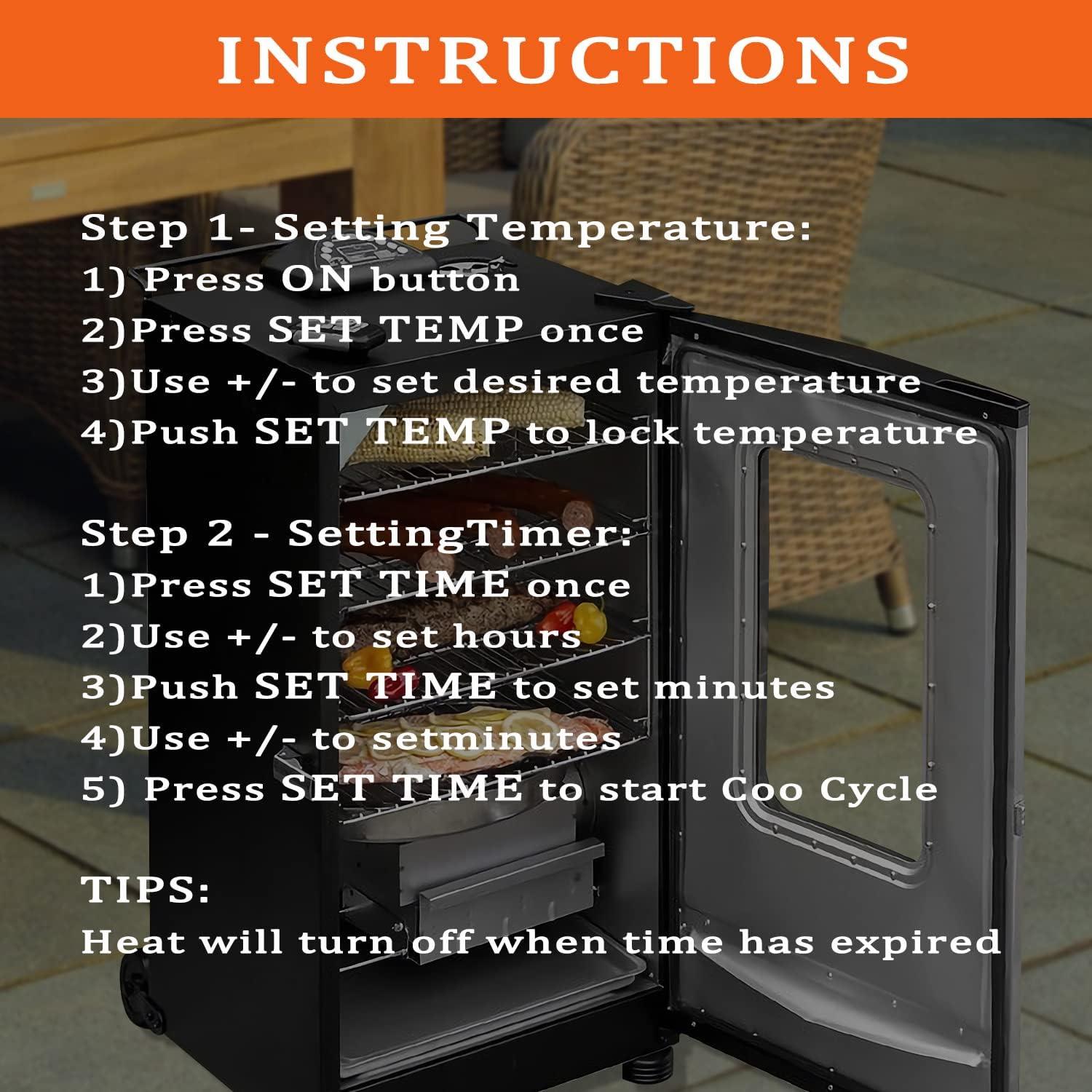 INSTRUCTIONS

Step 1- Setting Temperature:
1) Press ON button
2)Press SET TEMP once
3)Use +/- to set desired temperature
4)Push SET TEMP to lock temperature

Step 2 - SettingTimer:
1)Press SET TIME once
2)Use +/- to set hours
3)Push SET TIME to set minutes
4)Use +/- to setminutes
5) Press SET TIME to start Coo Cycle

TIPS:
Heat will turn off when time has expired