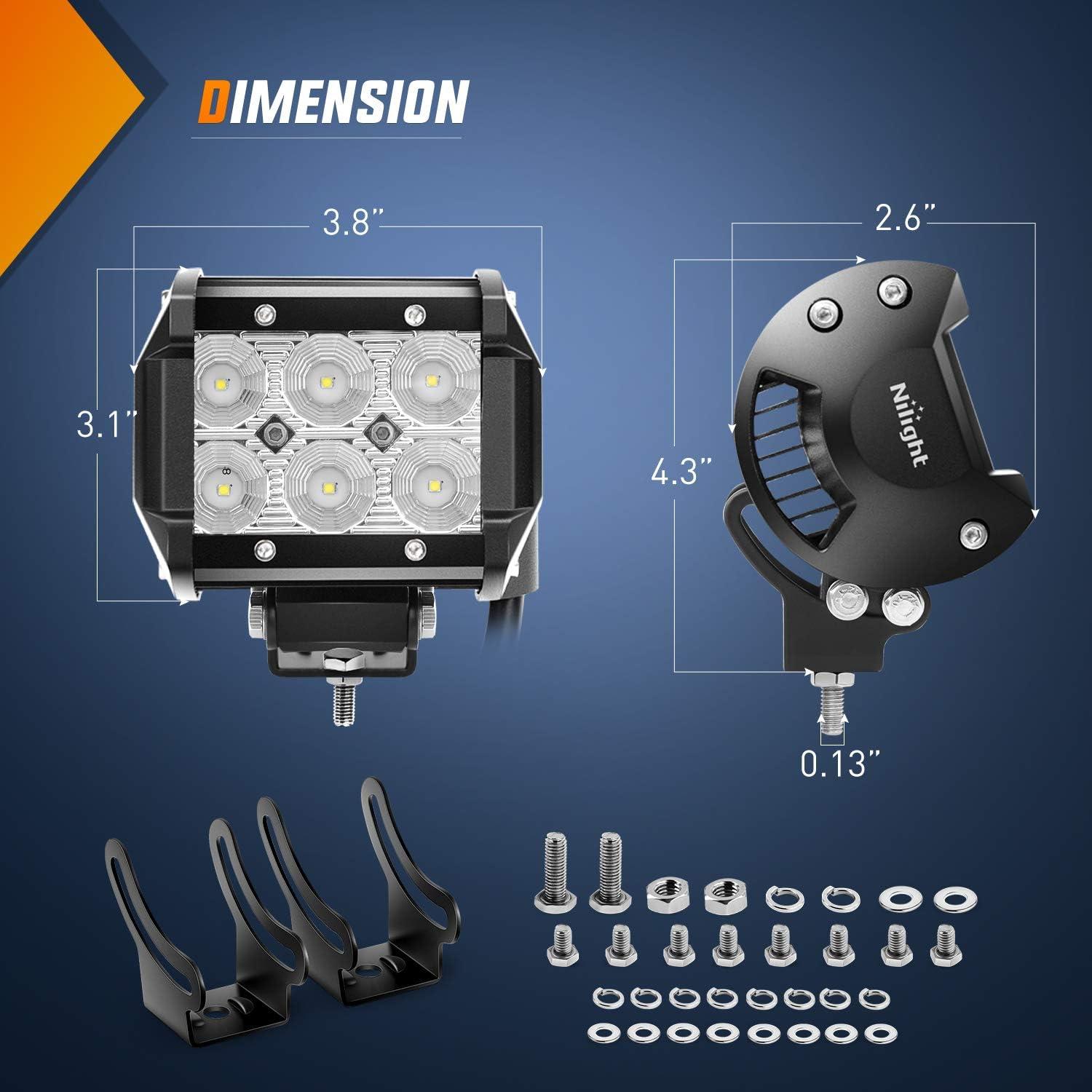 DIMENSION

3.8"

3.1"

2.6"

4.3"

Nilight

0.13"