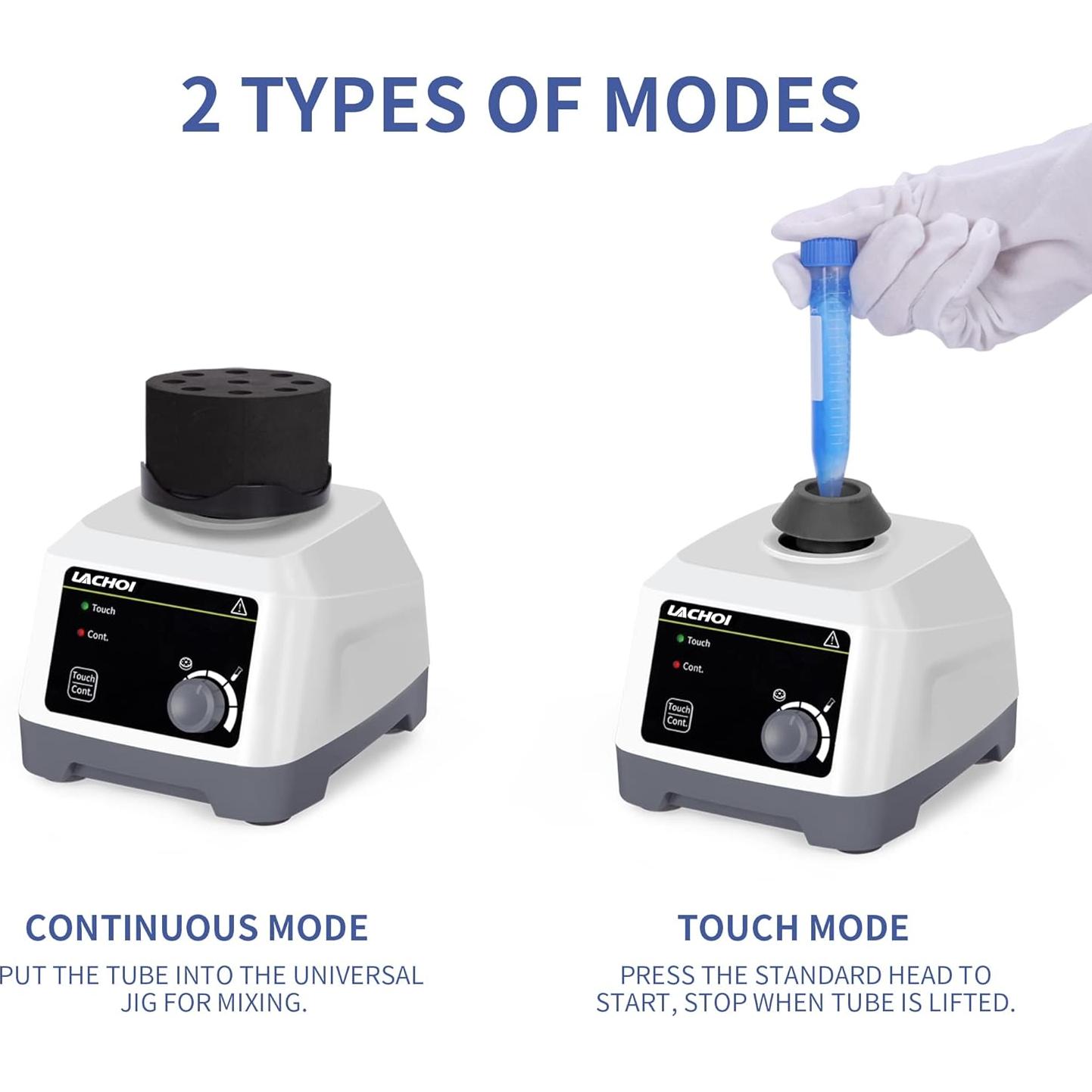 2 TYPES OF MODES

LACHOI
Touch
Cont.
Touch
Cont.

LACHOI
Touch
Cont.
Touch
Cont.

CONTINUOUS MODE
PUT THE TUBE INTO THE UNIVERSAL JIG FOR MIXING.

TOUCH MODE
PRESS THE STANDARD HEAD TO START, STOP WHEN TUBE IS LIFTED.