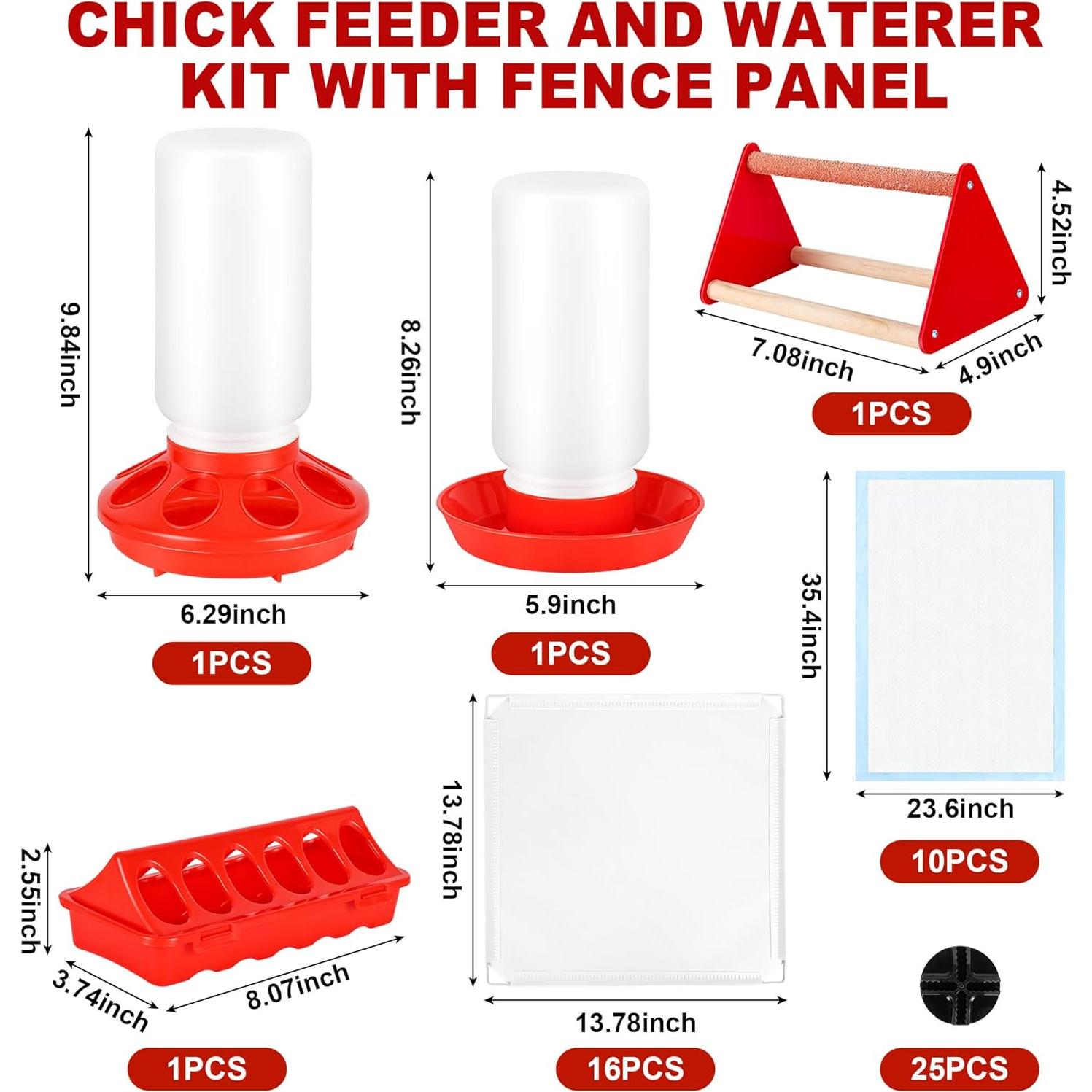 CHICK FEEDER AND WATERER KIT WITH FENCE PANEL

9.84inch

6.29inch

1PCS

8.26inch

5.9inch

1PCS

4.52inch

7.08inch

4.9inch

1PCS

35.4inch

23.6inch

10PCS

2.55inch

3.74inch

8.07inch

1PCS

13.78inch

13.78inch

16PCS

25PCS