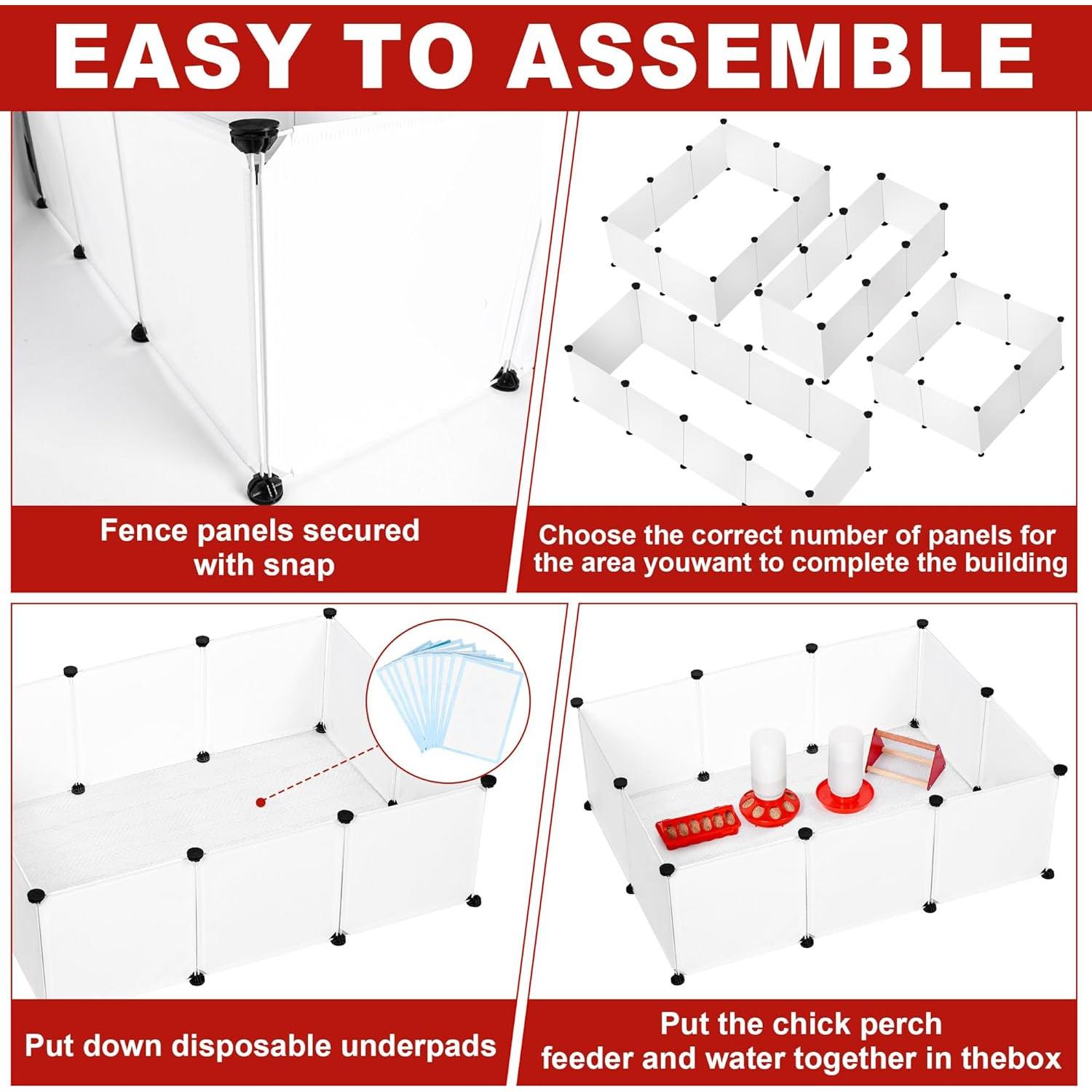 EASY TO ASSEMBLE

Fence panels secured with snap

Choose the correct number of panels for the area youwant to complete the building

Put down disposable underpads

Put the chick perch feeder and water together in thebox