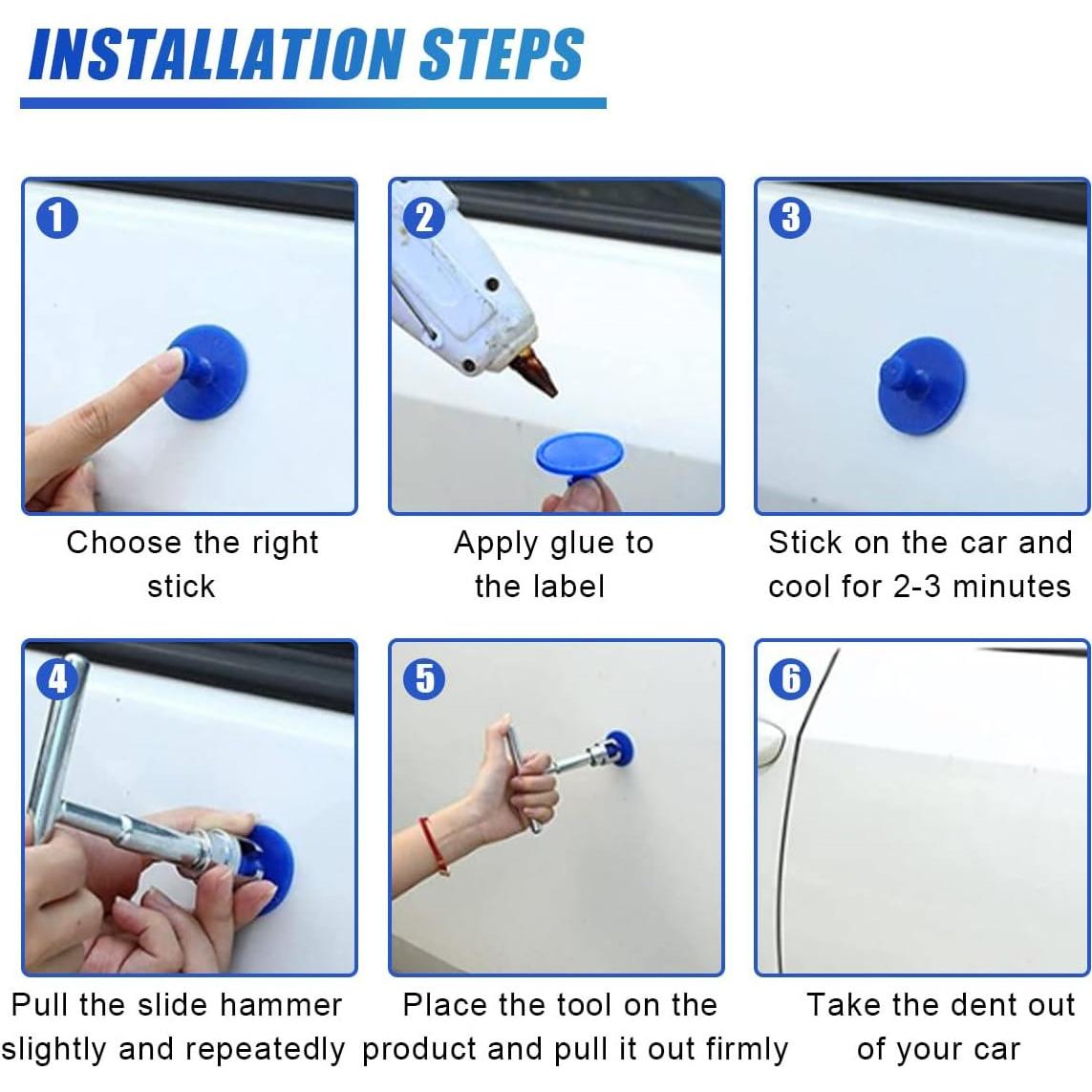 INSTALLATION STEPS

1
Choose the right stick

2
Apply glue to the label

3
Stick on the car and cool for 2-3 minutes

4
Pull the slide hammer slightly and repeatedly

5
Place the tool on the product and pull it out firmly

6
Take the dent out of your car