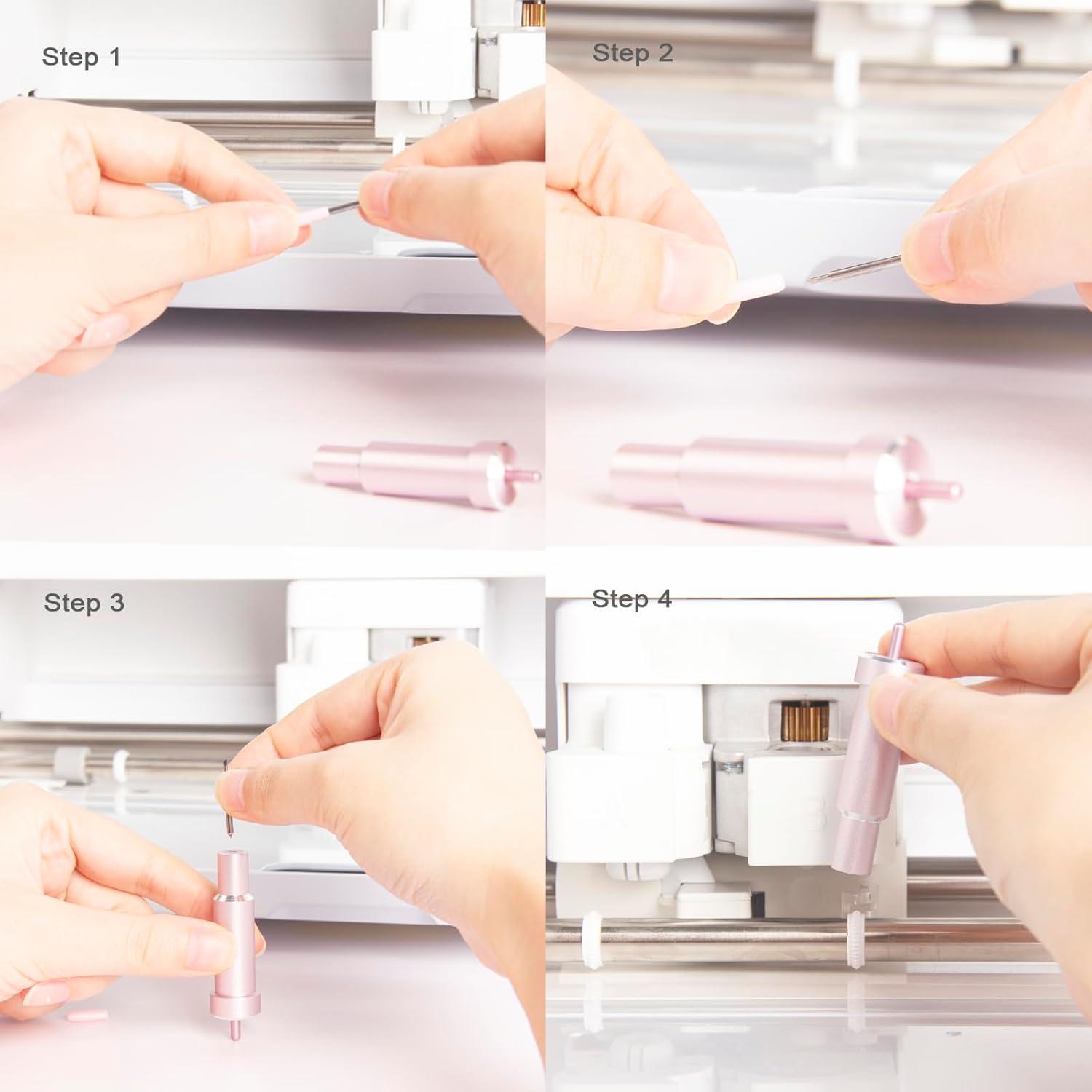 Step 1

Step 2

Step 3

Step 4