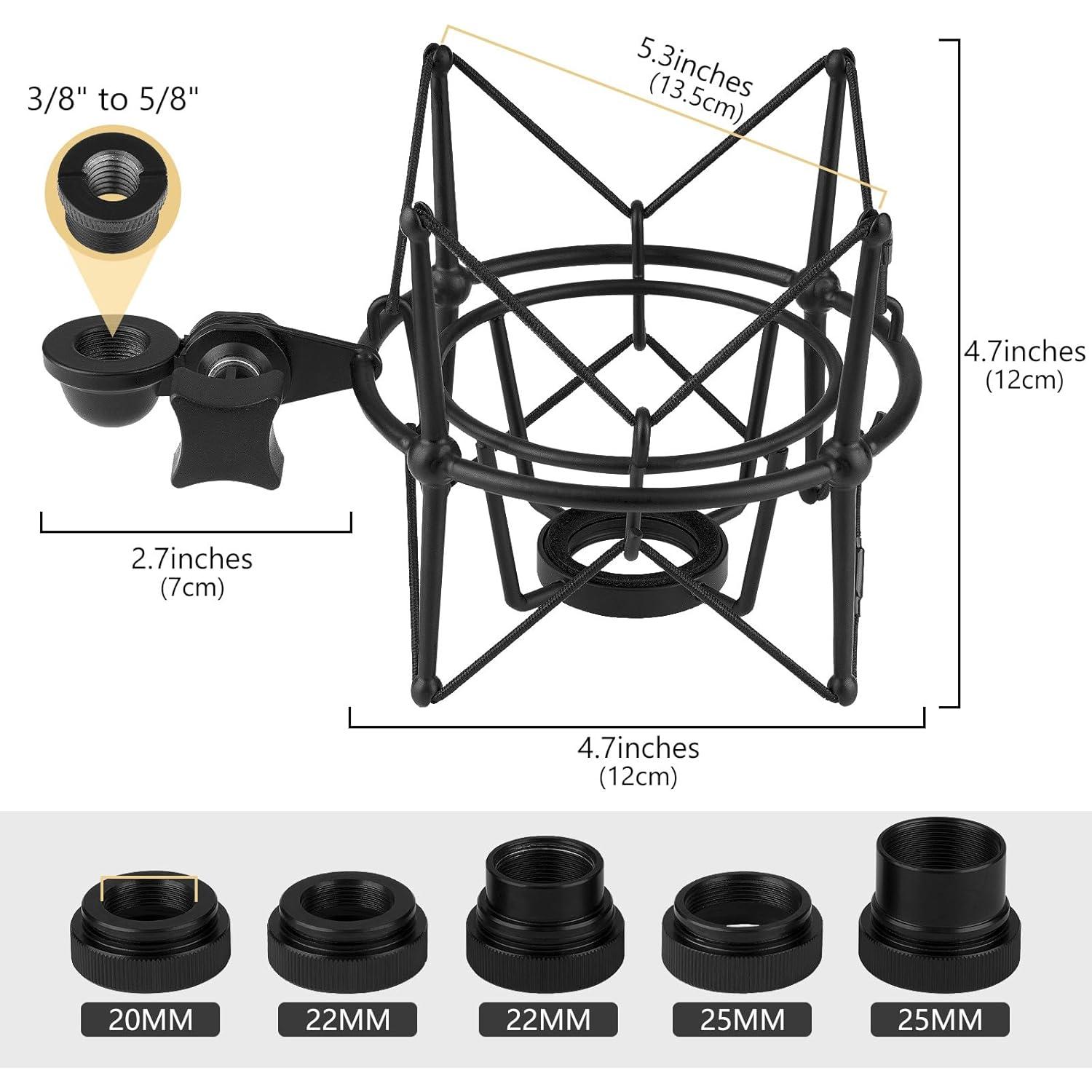 3/8" to 5/8"

5.3inches
(13.5cm)

4.7inches
(12cm)

2.7inches
(7cm)

4.7inches
(12cm)

20MM

22MM

22MM

25MM

25MM