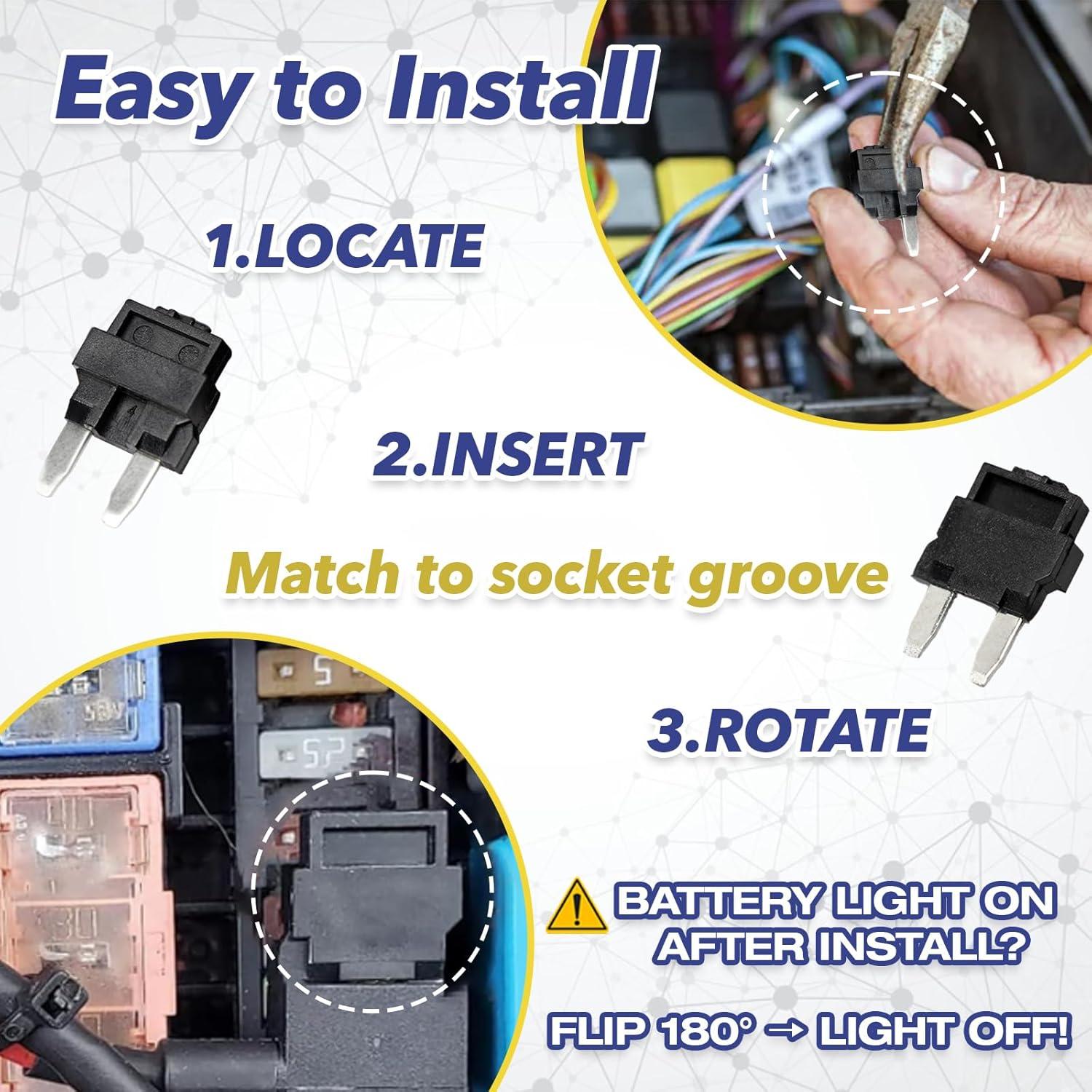 Easy to Install

1.LOCATE

2.INSERT

Match to socket groove

3.ROTATE

BATTERY LIGHT ON AFTER INSTALL?

FLIP 180° → LIGHT OFF!