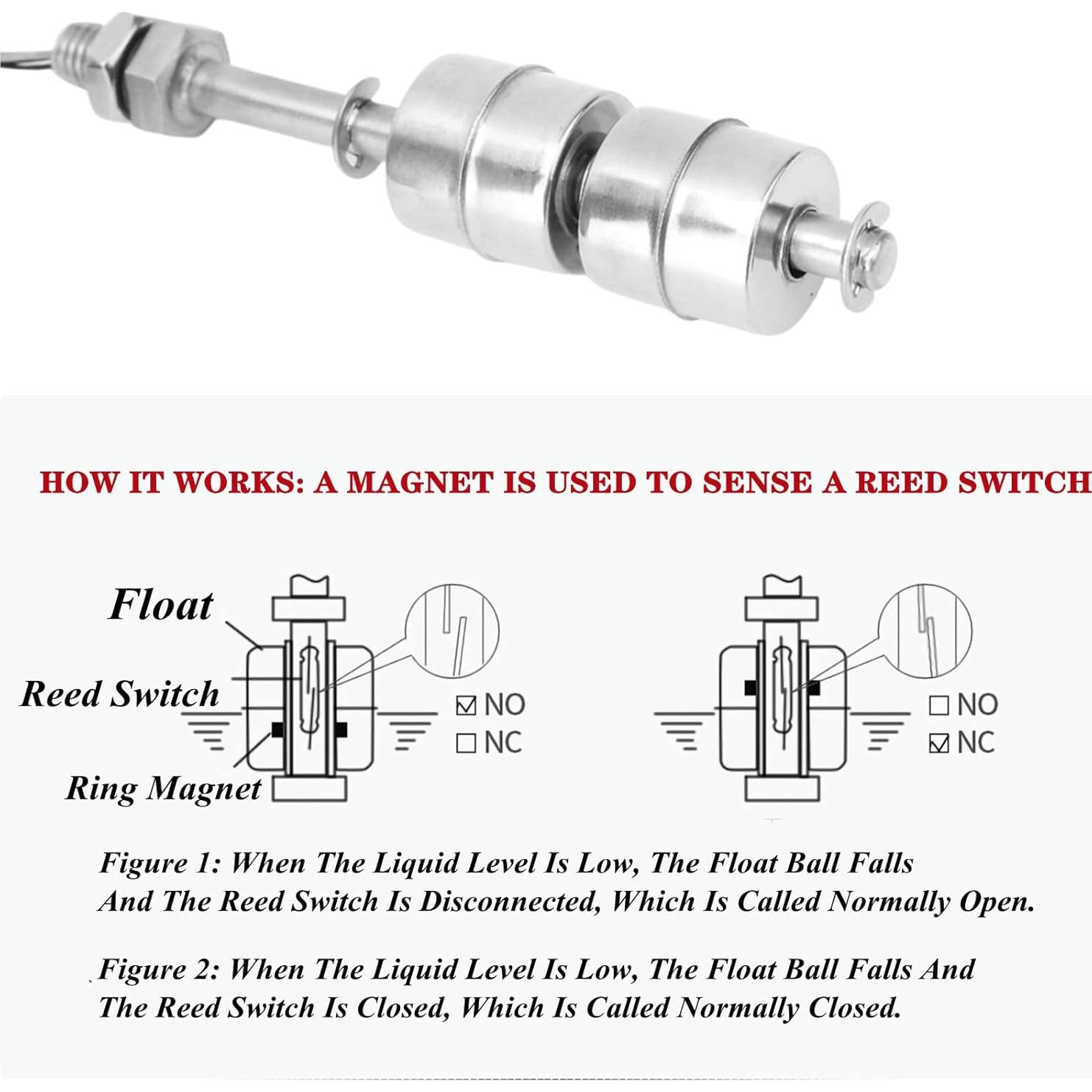 HOW IT WORKS: A MAGNET IS USED TO SENSE A REED SWITCH

Float

Reed Switch

Ring Magnet

☑ NO
☐ NC

☐ NO
☑ NC

Figure 1: When The Liquid Level Is Low, The Float Ball Falls And The Reed Switch Is Disconnected, Which Is Called Normally Open.

Figure 2: When The Liquid Level Is Low, The Float Ball Falls And The Reed Switch Is Closed, Which Is Called Normally Closed.