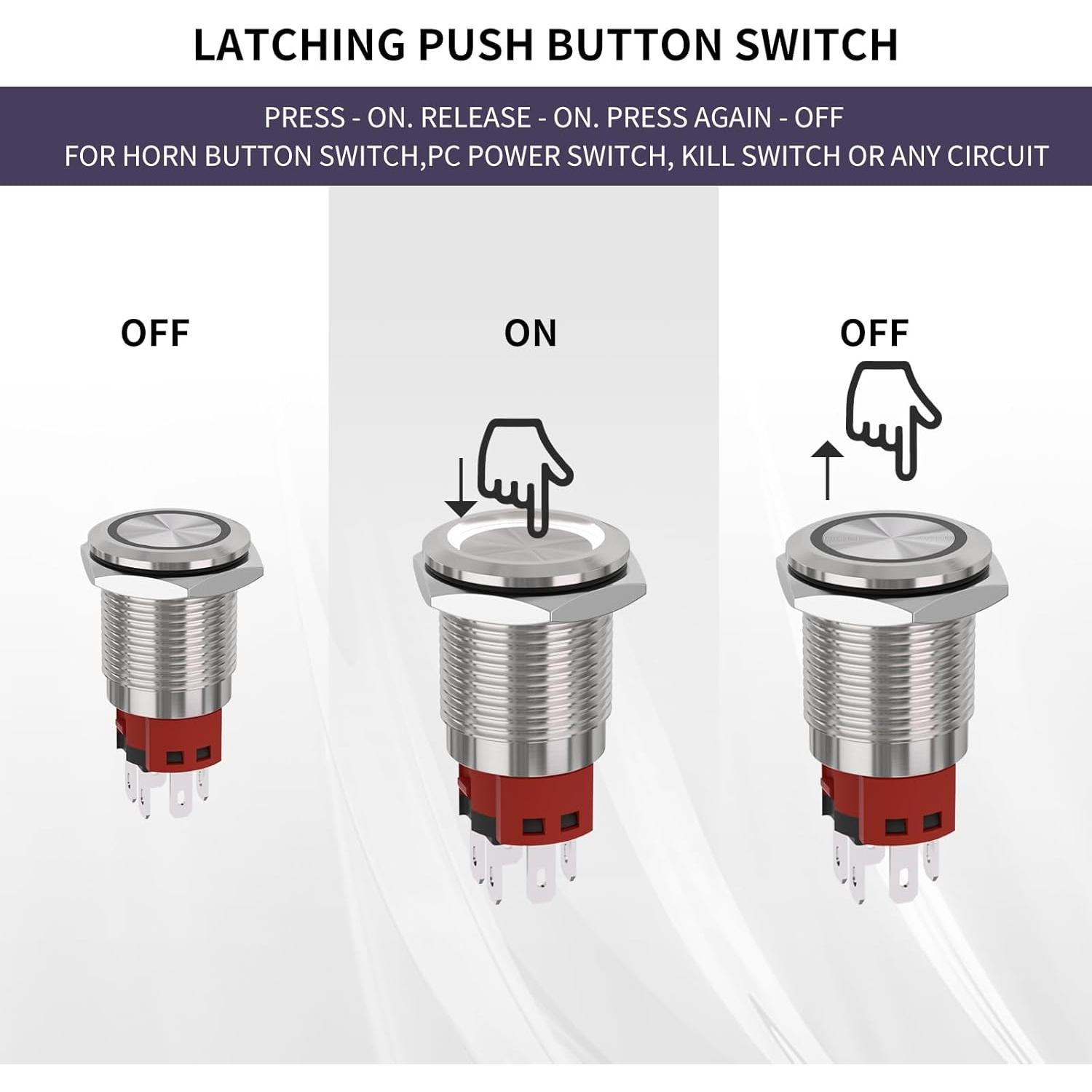 LATCHING PUSH BUTTON SWITCH

PRESS - ON. RELEASE - ON. PRESS AGAIN - OFF
FOR HORN BUTTON SWITCH,PC POWER SWITCH, KILL SWITCH OR ANY CIRCUIT

OFF

ON

OFF