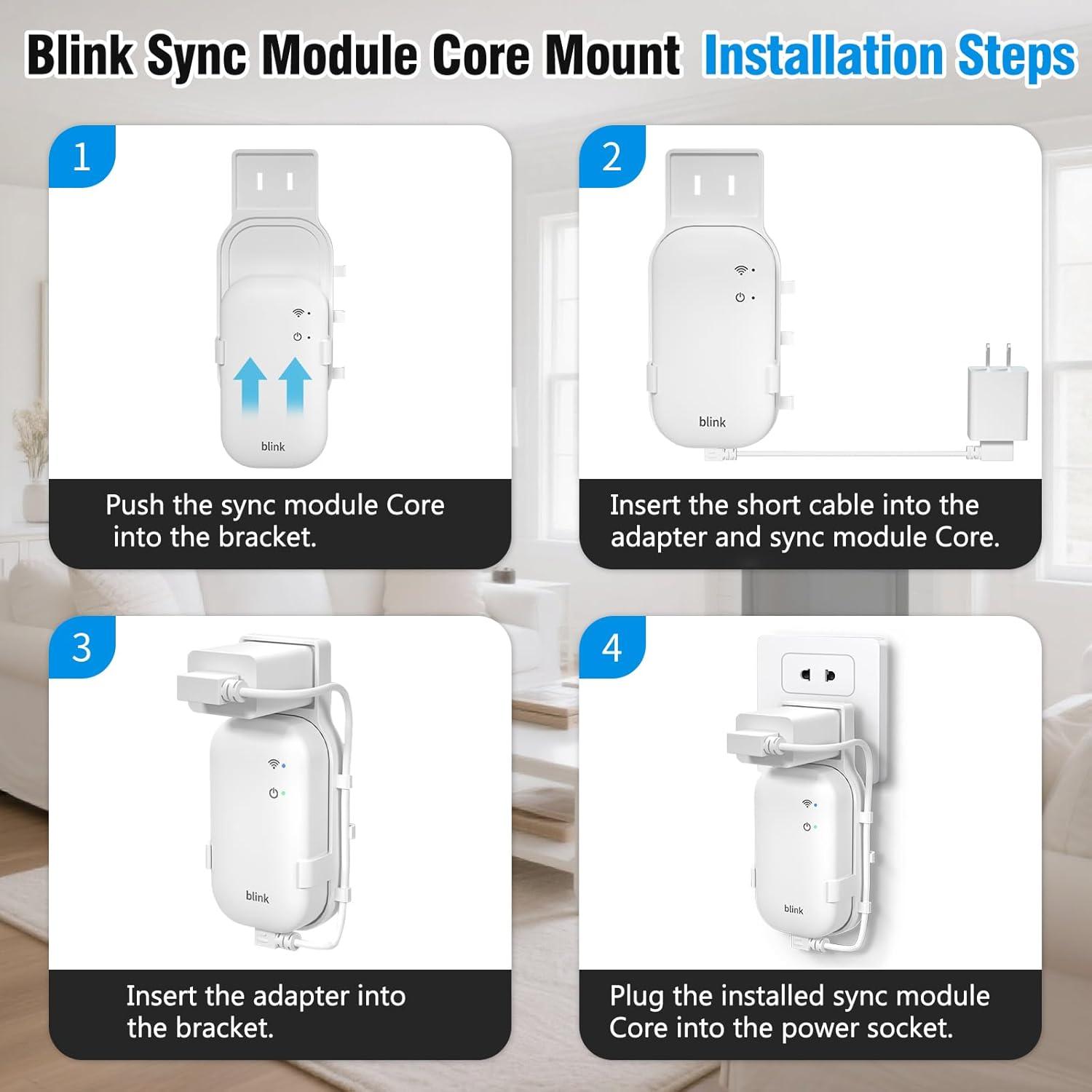 Blink Sync Module Core Mount Installation Steps

1

blink

Push the sync module Core into the bracket.

2

blink

Insert the short cable into the adapter and sync module Core.

3

blink

Insert the adapter into the bracket.

4

blink

Plug the installed sync module Core into the power socket.