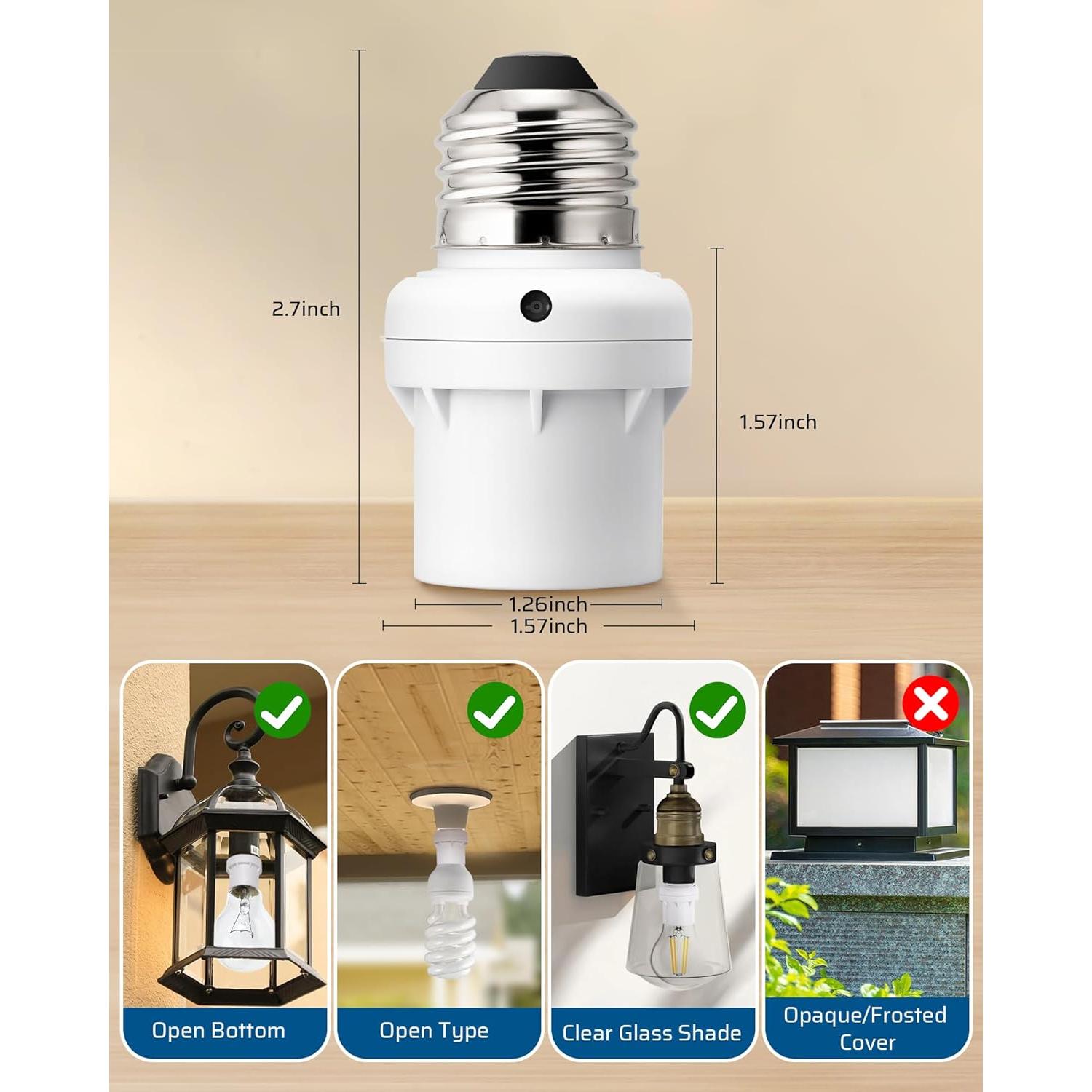 2.7inch

1.57inch

1.26inch

1.57inch

Open Bottom

Open Type

Clear Glass Shade

Opaque/Frosted Cover