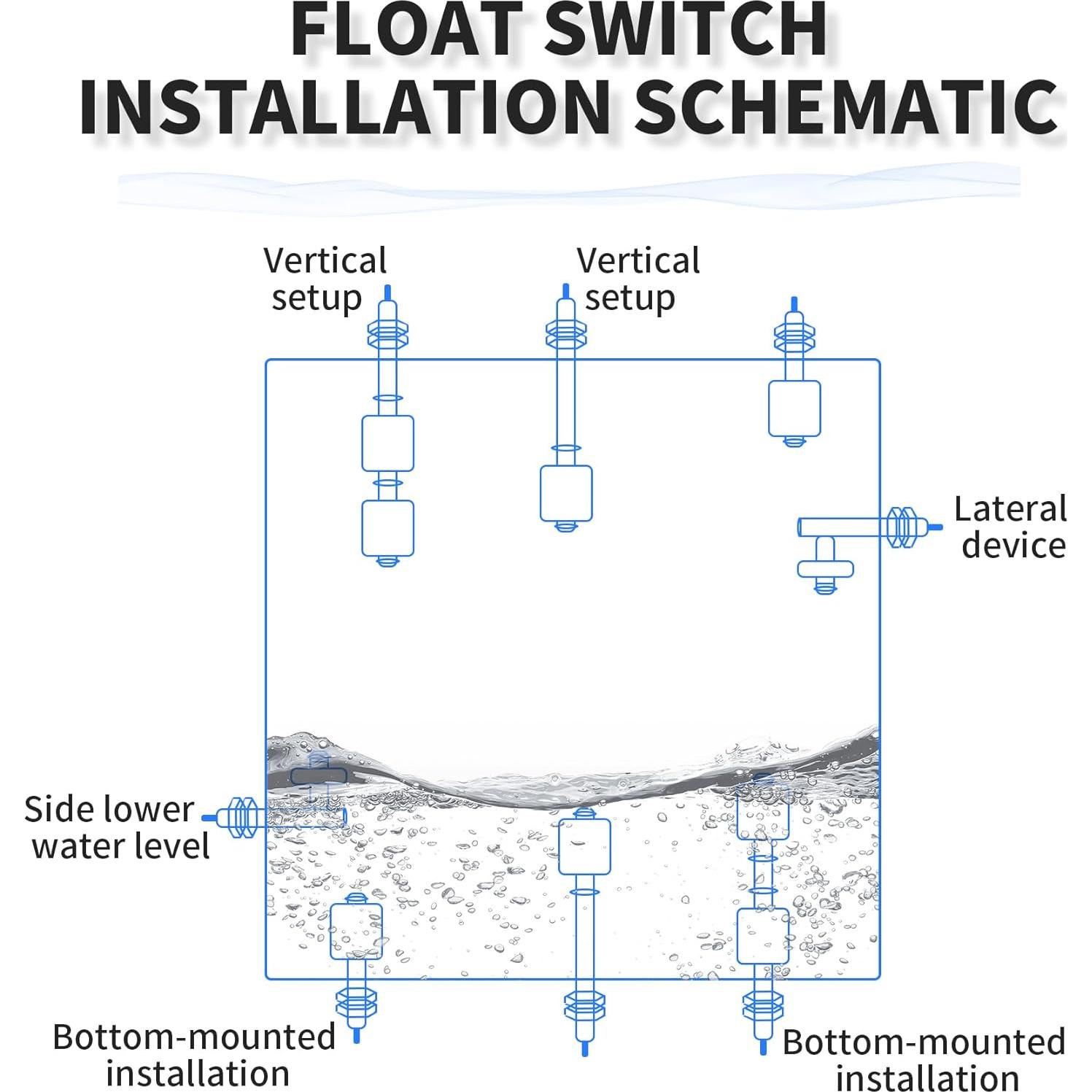 FLOAT SWITCH INSTALLATION SCHEMATIC

Vertical setup

Vertical setup

Lateral device

Side lower water level

Bottom-mounted installation

Bottom-mounted installation