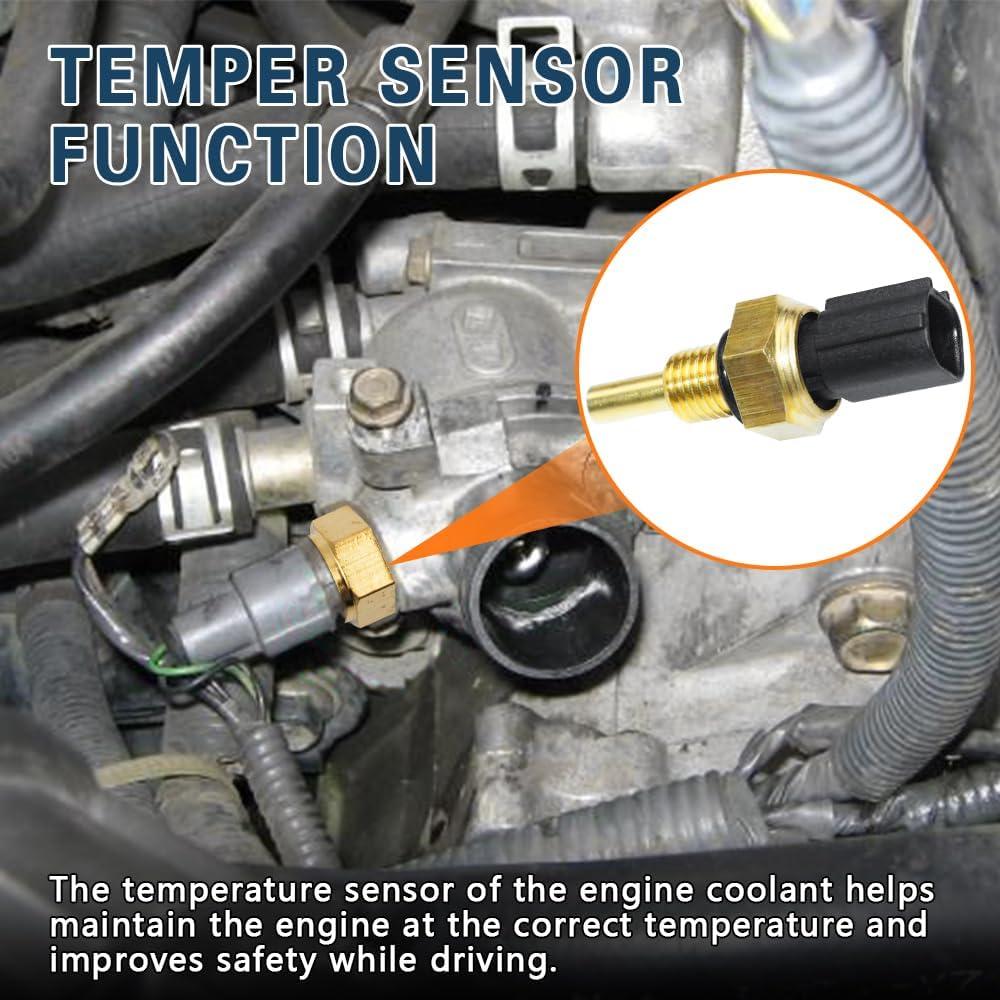 TEMPER SENSOR FUNCTION

The temperature sensor of the engine coolant helps maintain the engine at the correct temperature and improves safety while driving.