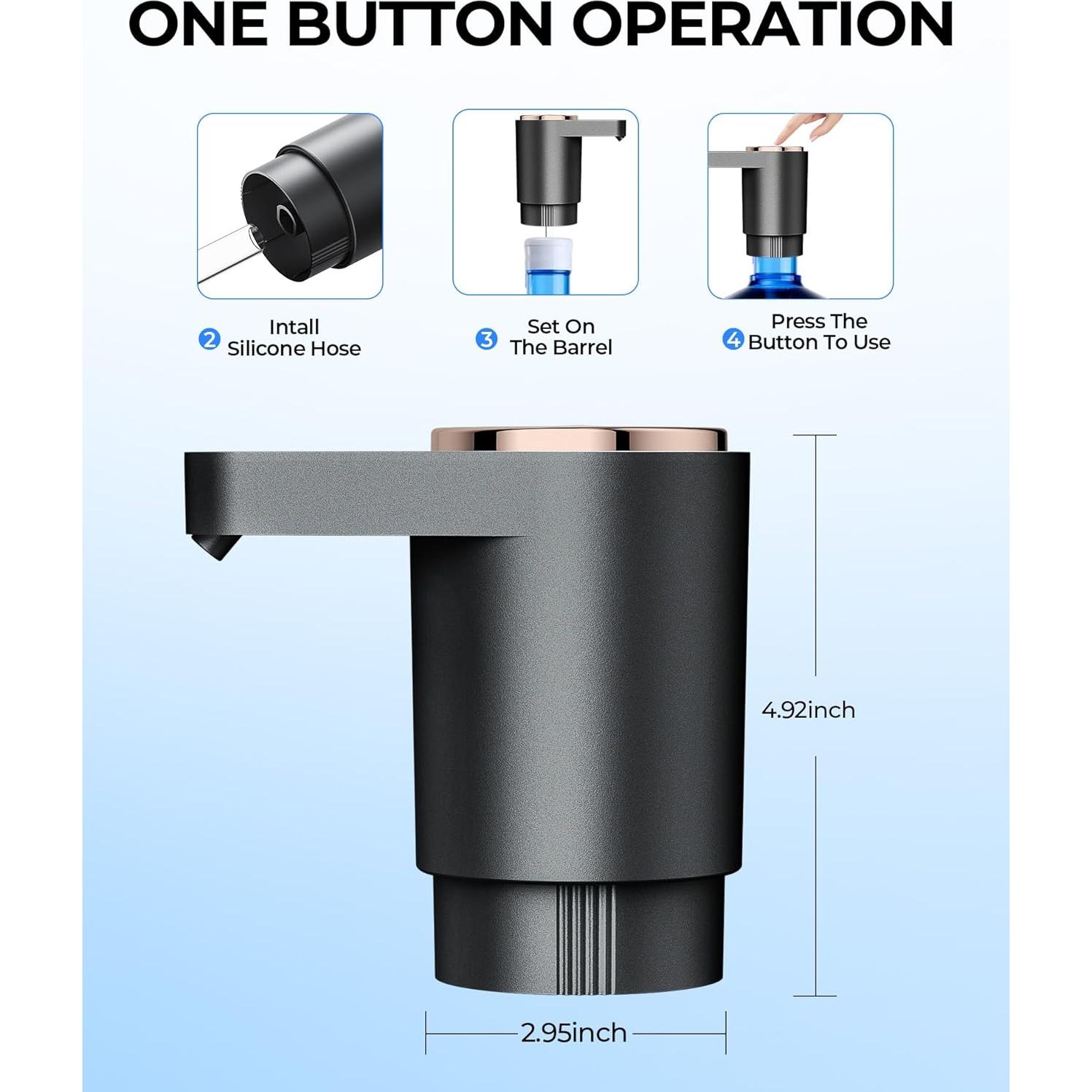 ONE BUTTON OPERATION

2 Intall Silicone Hose

3 Set On The Barrel

4 Press The Button To Use

4.92inch

2.95inch