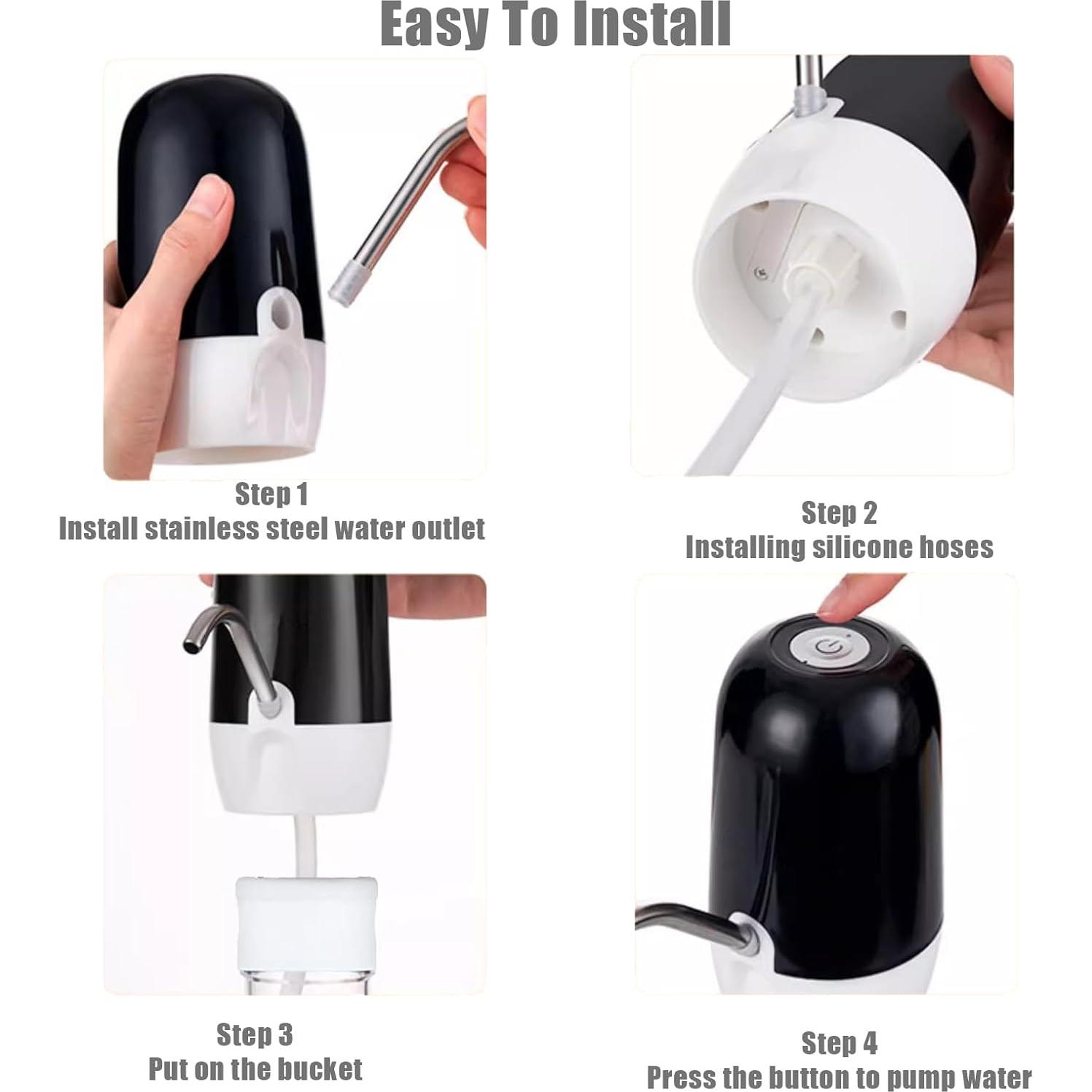 Easy To Install

Step 1
Install stainless steel water outlet

Step 2
Installing silicone hoses

Step 3
Put on the bucket

Step 4
Press the button to pump water