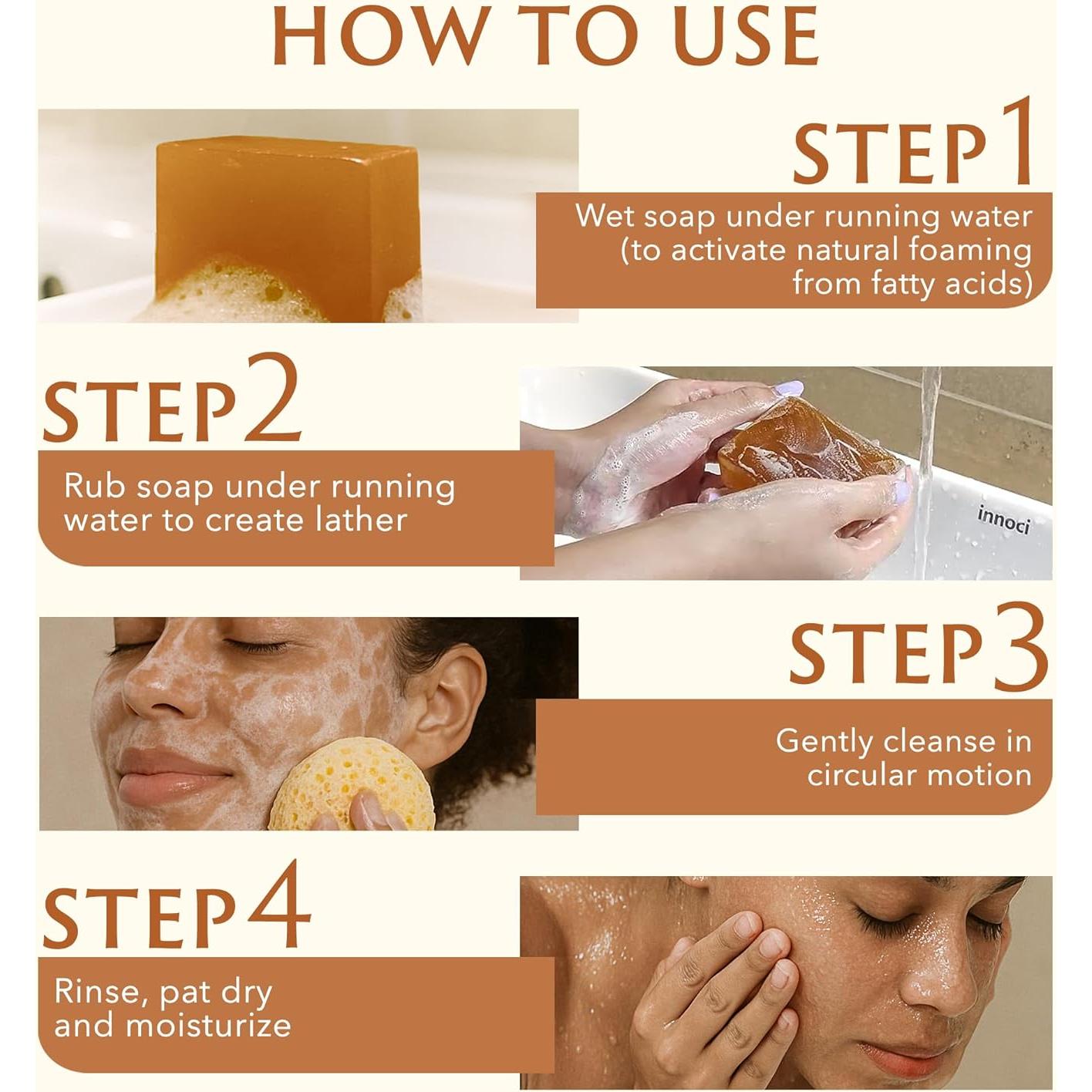 HOW TO USE

STEP 1

Wet soap under running water (to activate natural foaming from fatty acids)

STEP 2

Rub soap under running water to create lather

innoci

STEP 3

Gently cleanse in circular motion

STEP 4

Rinse, pat dry and moisturize