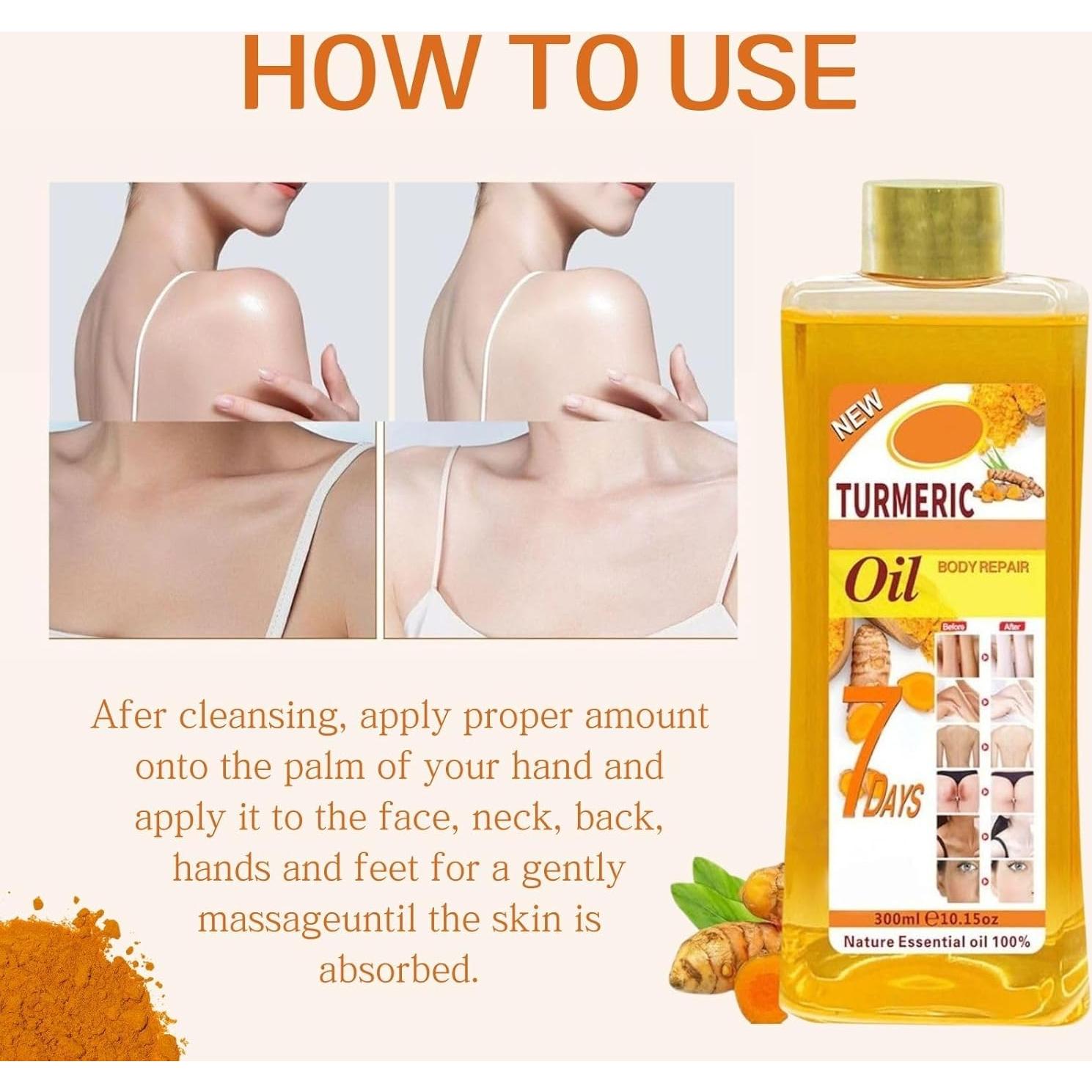 HOW TO USE

Afer cleansing, apply proper amount onto the palm of your hand and apply it to the face, neck, back, hands and feet for a gently massageuntil the skin is absorbed.

NEW

TURMERIC

Oil BODY REPAIR

Before After

7 DAYS

300ml ℮10.15oz

Nature Essential oil 100%