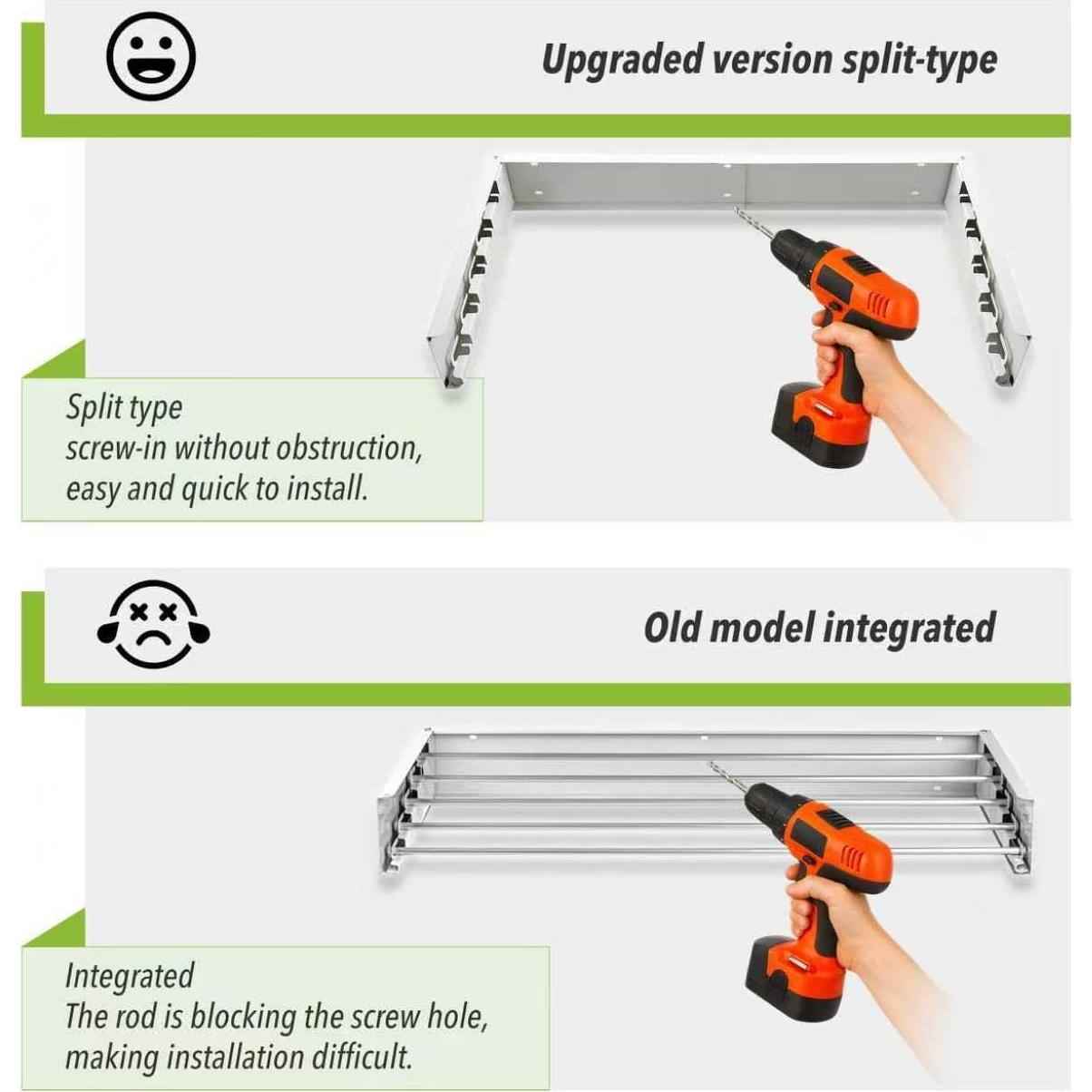 Upgraded version split-type

Split type
screw-in without obstruction,
easy and quick to install.

Old model integrated

Integrated
The rod is blocking the screw hole,
making installation difficult.