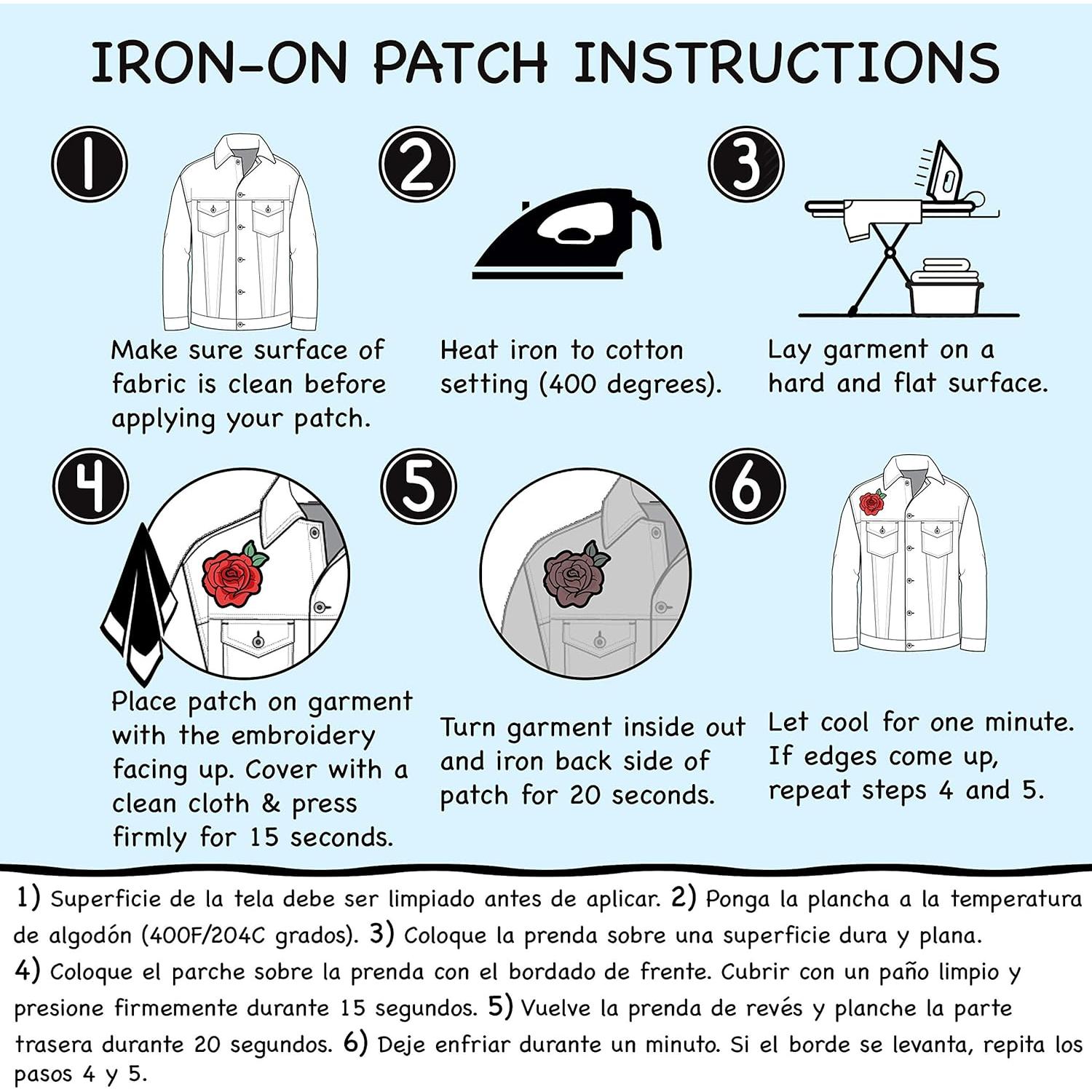 IRON-ON PATCH INSTRUCTIONS

1

Make sure surface of fabric is clean before applying your patch.

2

Heat iron to cotton setting (400 degrees).

3

Lay garment on a hard and flat surface.

4

Place patch on garment with the embroidery facing up. Cover with a clean cloth & press firmly for 15 seconds.

5

Turn garment inside out and iron back side of patch for 20 seconds.

6

Let cool for one minute. If edges come up, repeat steps 4 and 5.

1) Superficie de la tela debe ser limpiado antes de aplicar. 2) Ponga la plancha a la temperatura de algodón (400F/204C grados). 3) Coloque la prenda sobre una superficie dura y plana. 4) Coloque el parche sobre la prenda con el bordado de frente. Cubrir con un paño limpio y presione firmemente durante 15 segundos. 5) Vuelve la prenda de revés y planche la parte trasera durante 20 segundos. 6) Deje enfriar durante un minuto. Si el borde se levanta, repita los pasos 4 y 5.