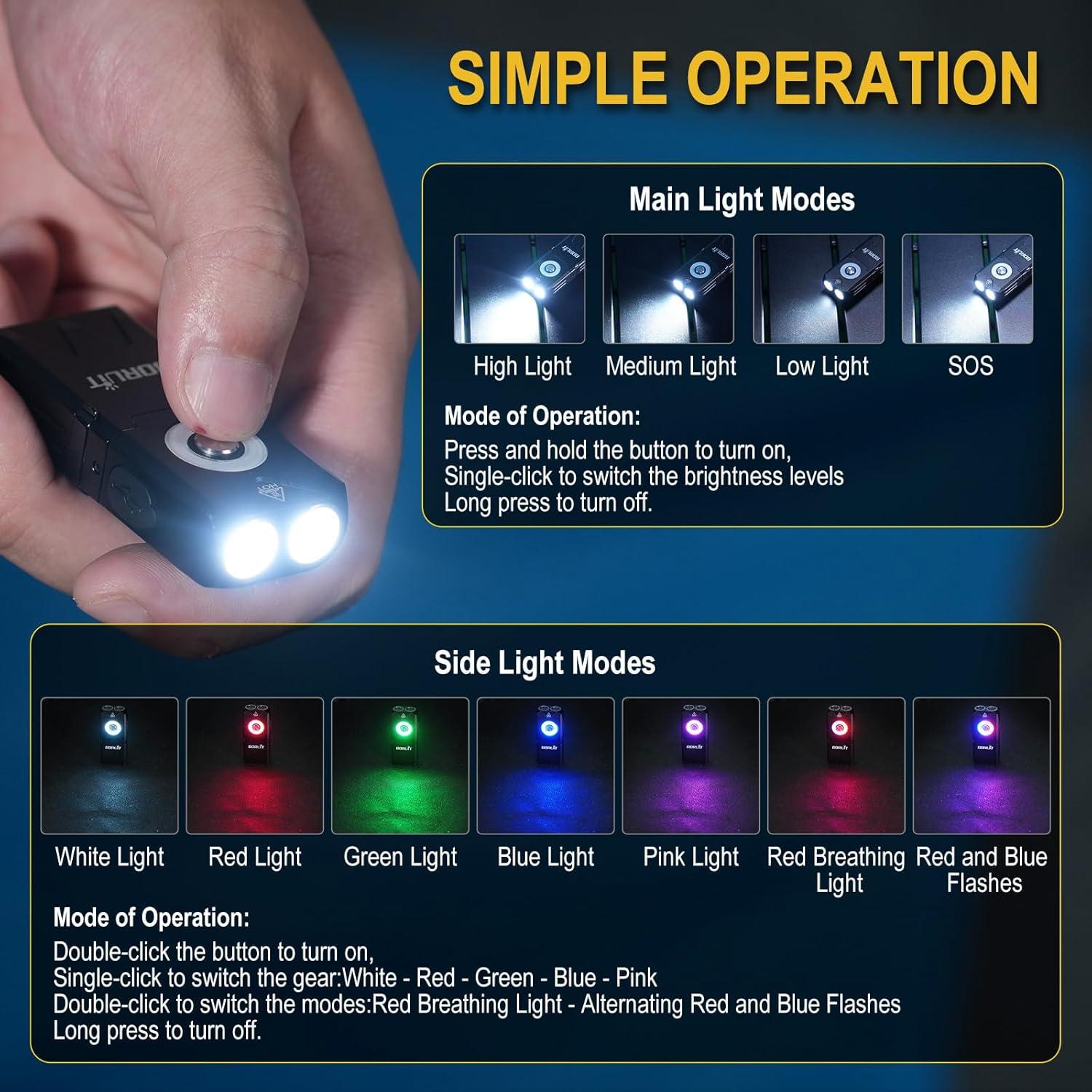 SIMPLE OPERATION

BORUiT

Main Light Modes

High Light
Medium Light
Low Light
SOS

Mode of Operation:
Press and hold the button to turn on,
Single-click to switch the brightness levels
Long press to turn off.

Side Light Modes

White Light
Red Light
Green Light
Blue Light
Pink Light
Red Breathing Light
Red and Blue Flashes

Mode of Operation:
Double-click the button to turn on,
Single-click to switch the gear:White - Red - Green - Blue - Pink
Double-click to switch the modes:Red Breathing Light - Alternating Red and Blue Flashes
Long press to turn off.