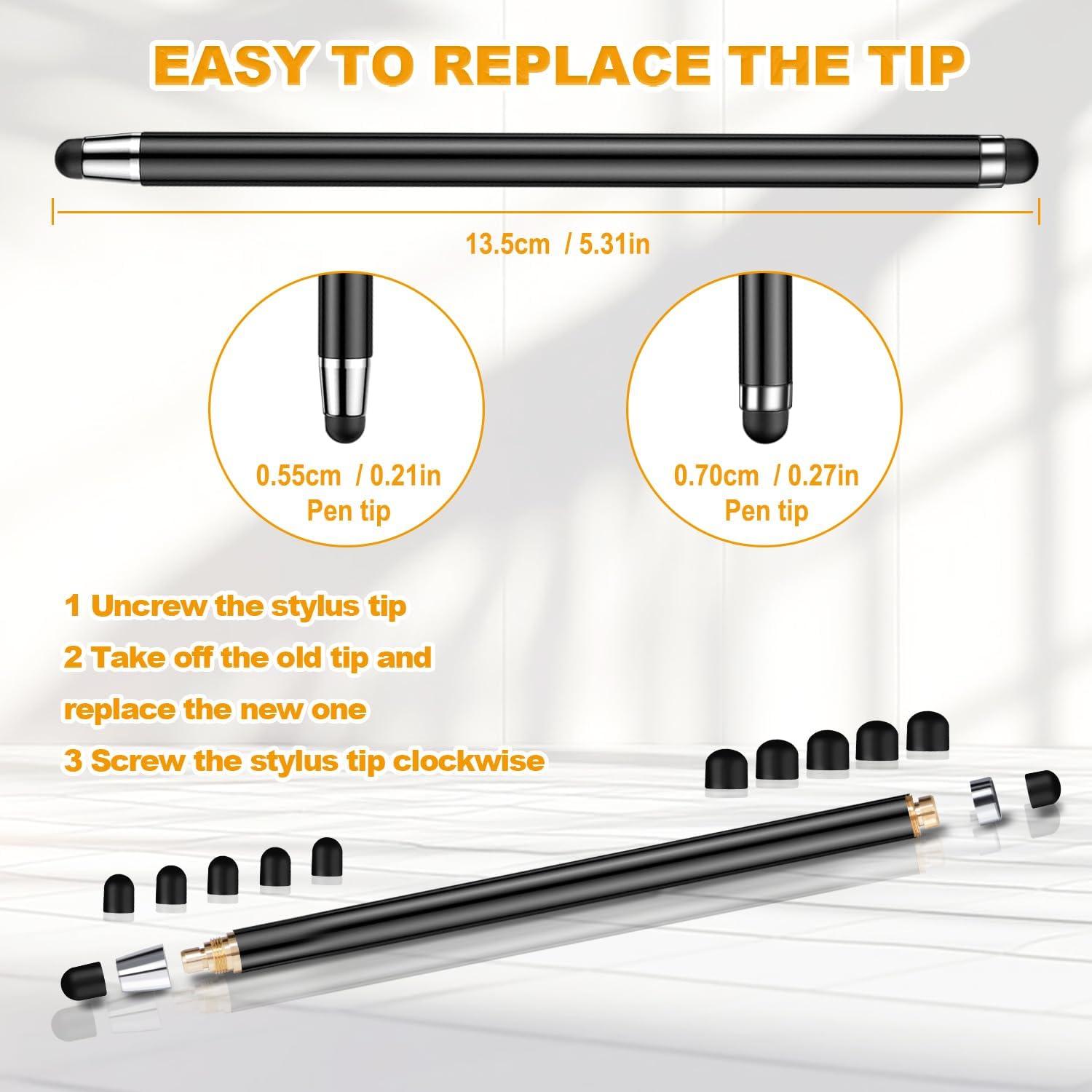 EASY TO REPLACE THE TIP

13.5cm / 5.31in

0.55cm / 0.21in
Pen tip

0.70cm / 0.27in
Pen tip

1 Uncrew the stylus tip
2 Take off the old tip and replace the new one
3 Screw the stylus tip clockwise