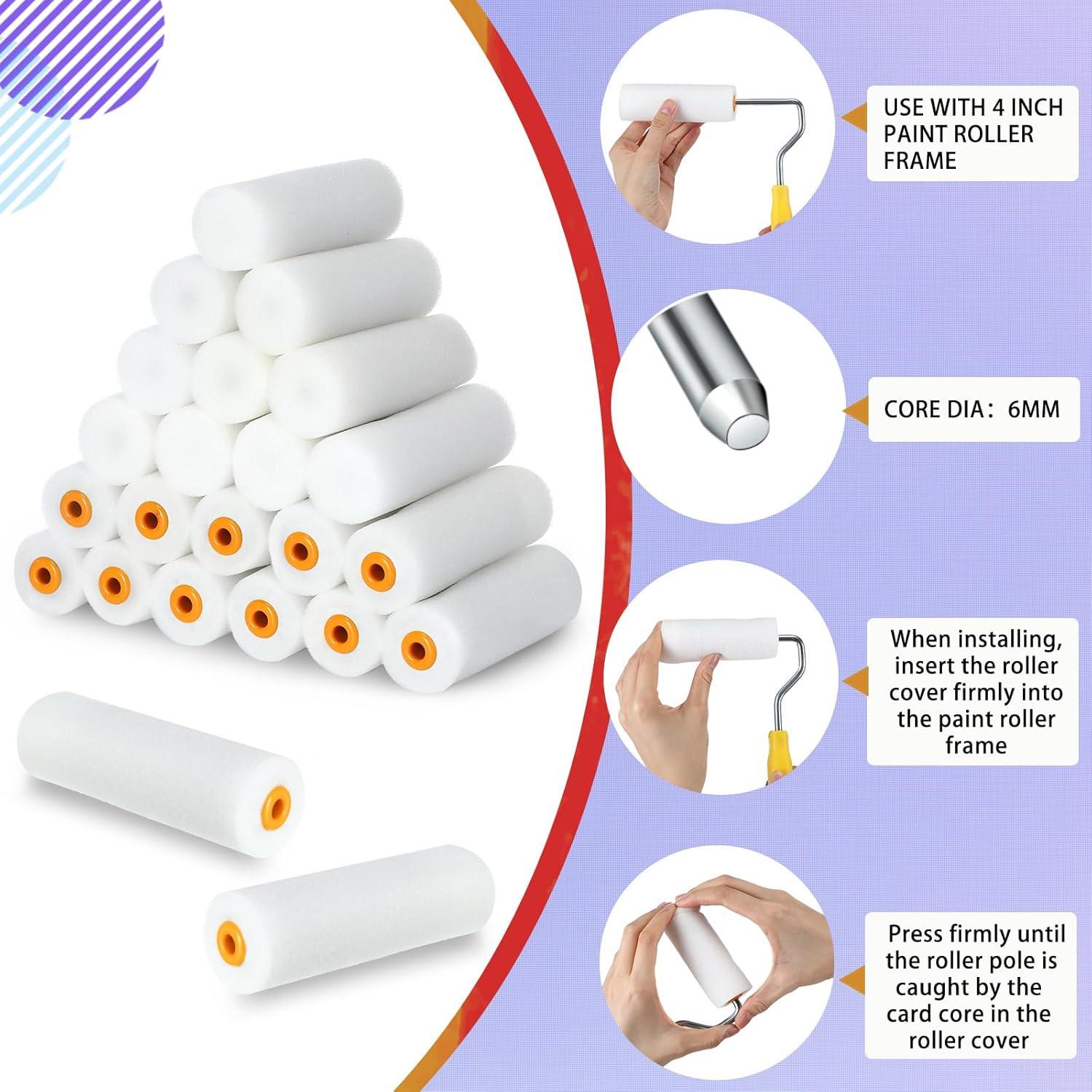 USE WITH 4 INCH PAINT ROLLER FRAME

CORE DIA：6MM

When installing, insert the roller cover firmly into the paint roller frame

Press firmly until the roller pole is caught by the card core in the roller cover