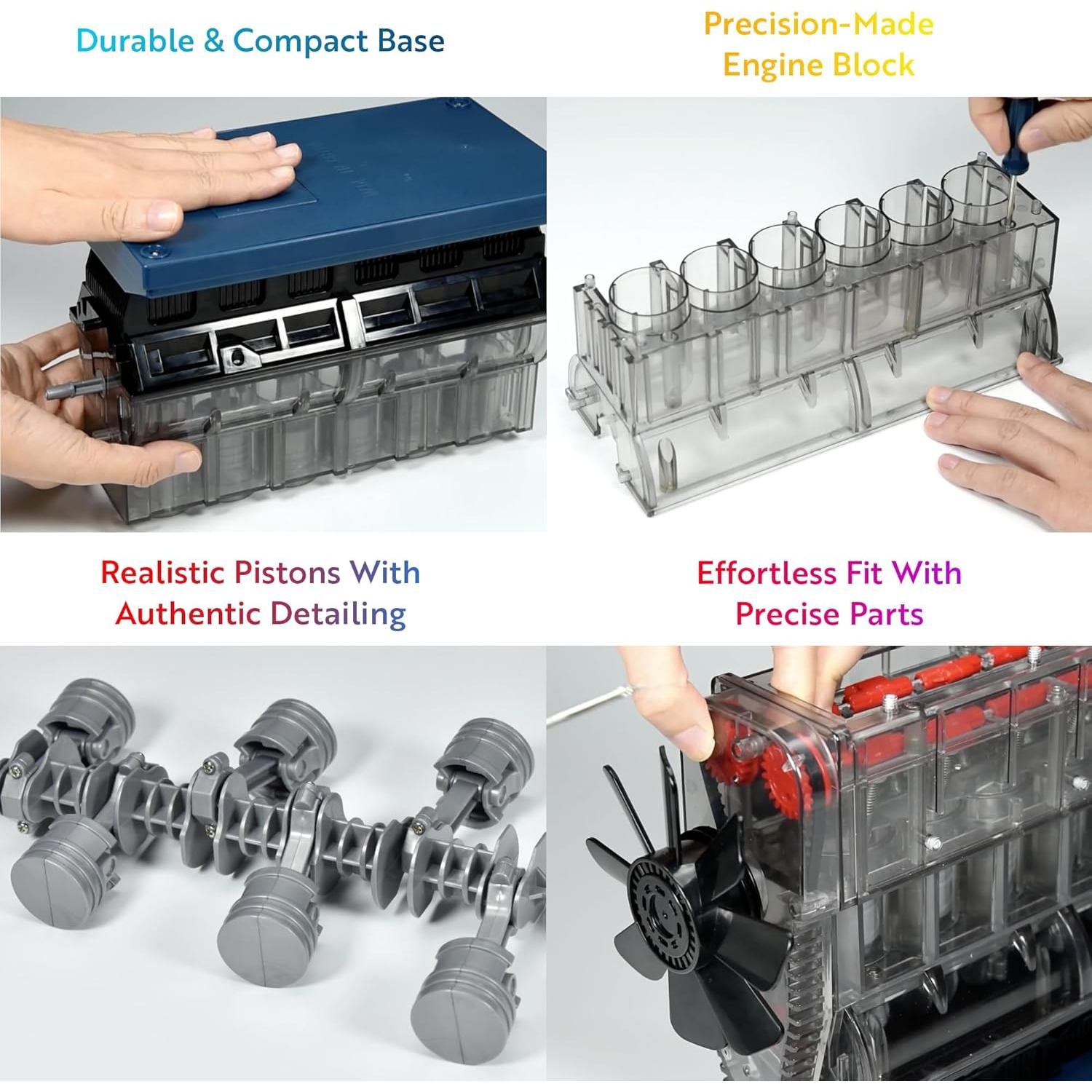 Durable & Compact Base

Precision-Made Engine Block

Realistic Pistons With Authentic Detailing

Effortless Fit With Precise Parts