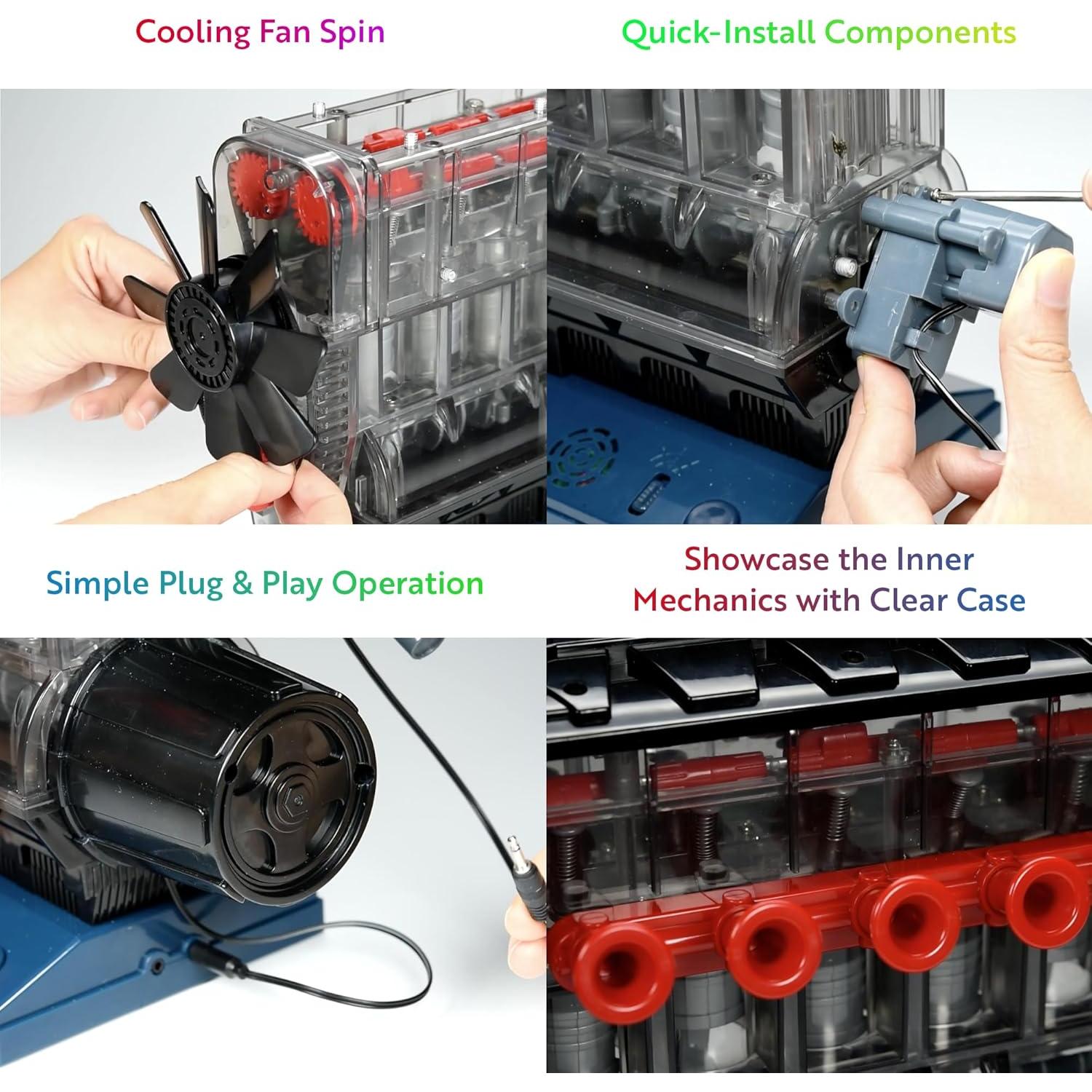 Cooling Fan Spin

Quick-Install Components

Simple Plug & Play Operation

Showcase the Inner Mechanics with Clear Case