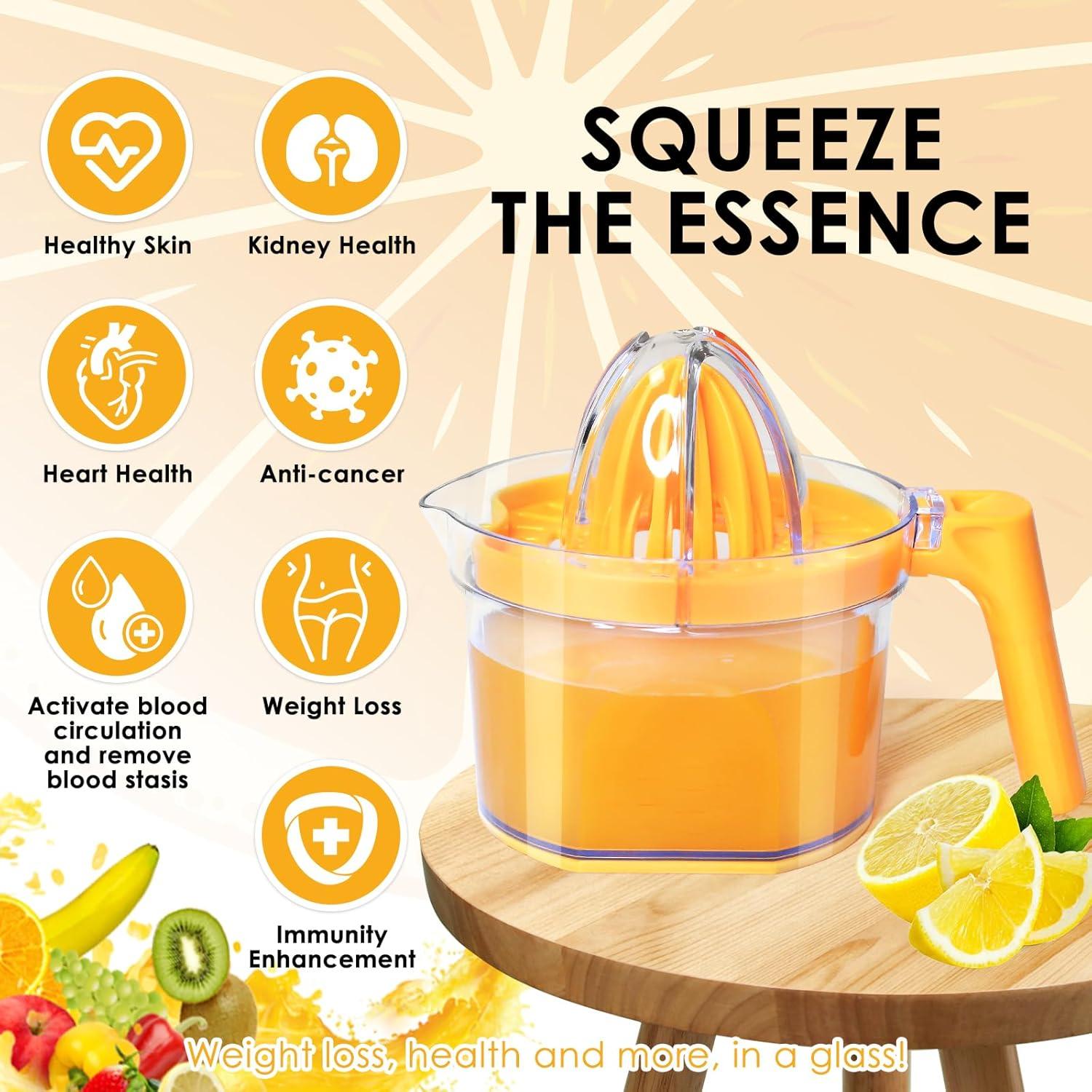 SQUEEZE THE ESSENCE

Healthy Skin

Kidney Health

Heart Health

Anti-cancer

Activate blood circulation and remove blood stasis

Weight Loss

Immunity Enhancement

Weight loss, health and more, in a glass!