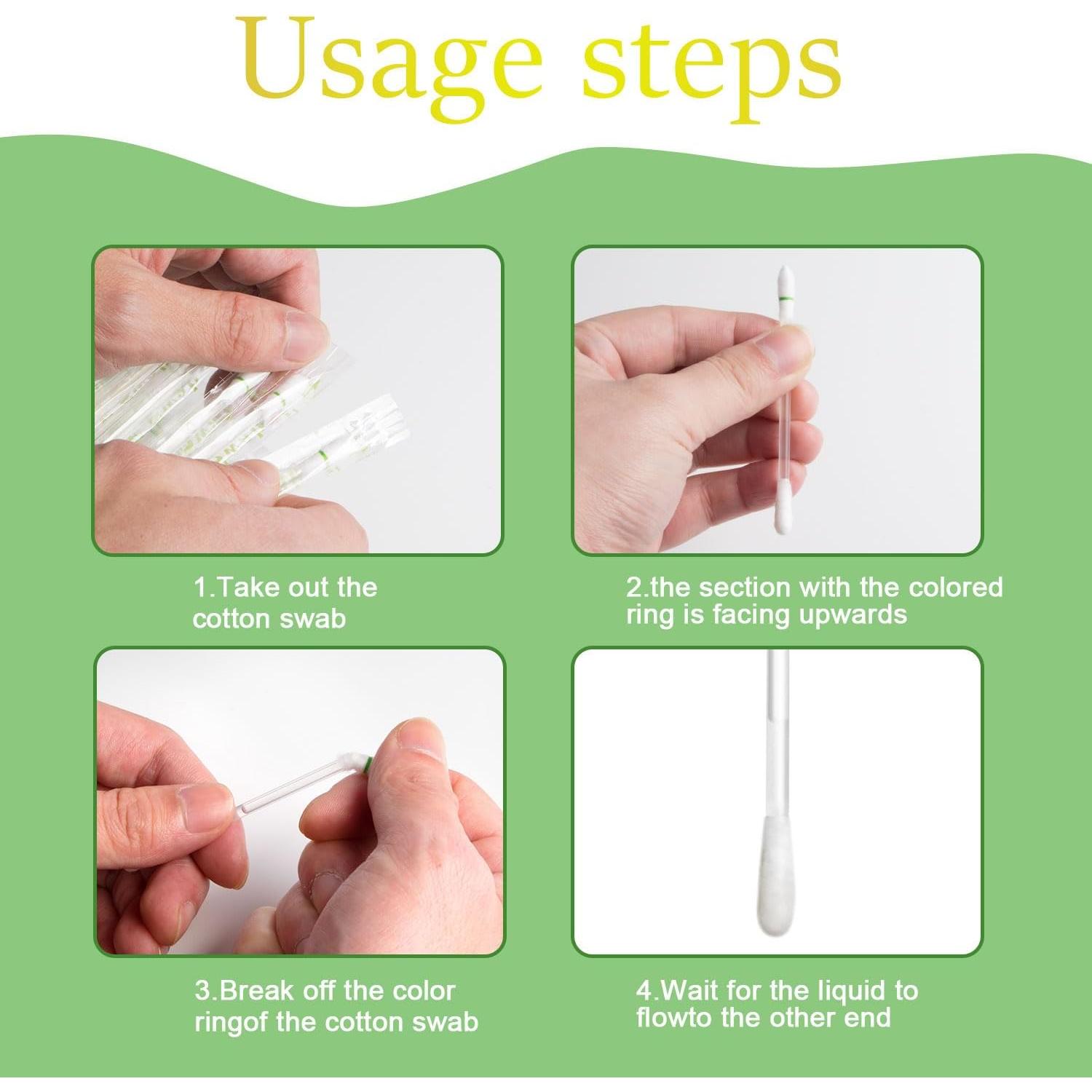 Usage steps

1.Take out the cotton swab

2.the section with the colored ring is facing upwards

3.Break off the color ringof the cotton swab

4.Wait for the liquid to flowto the other end