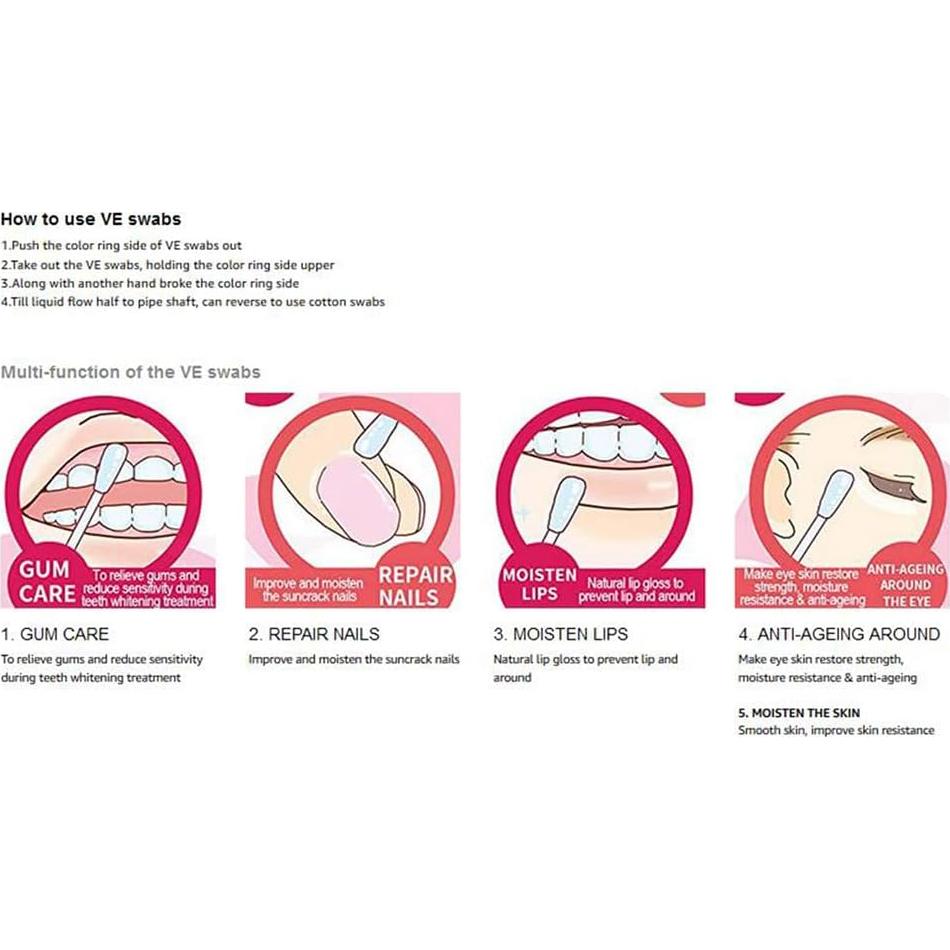 How to use VE swabs
1.Push the color ring side of VE swabs out
2.Take out the VE swabs, holding the color ring side upper
3.Along with another hand broke the color ring side
4.Till liquid flow half to pipe shaft, can reverse to use cotton swabs

Multi-function of the VE swabs

GUM CARE To relieve gums and reduce sensitivity during teeth whitening treatment

Improve and moisten the suncrack nails REPAIR NAILS

MOISTEN LIPS Natural lip gloss to prevent lip and around

Make eye skin restore strength, moisture resistance & anti-ageing ANTI-AGEING AROUND THE EYE

1. GUM CARE
To relieve gums and reduce sensitivity during teeth whitening treatment

2. REPAIR NAILS
Improve and moisten the suncrack nails

3. MOISTEN LIPS
Natural lip gloss to prevent lip and around

4. ANTI-AGEING AROUND
Make eye skin restore strength, moisture resistance & anti-ageing

5. MOISTEN THE SKIN
Smooth skin, improve skin resistance