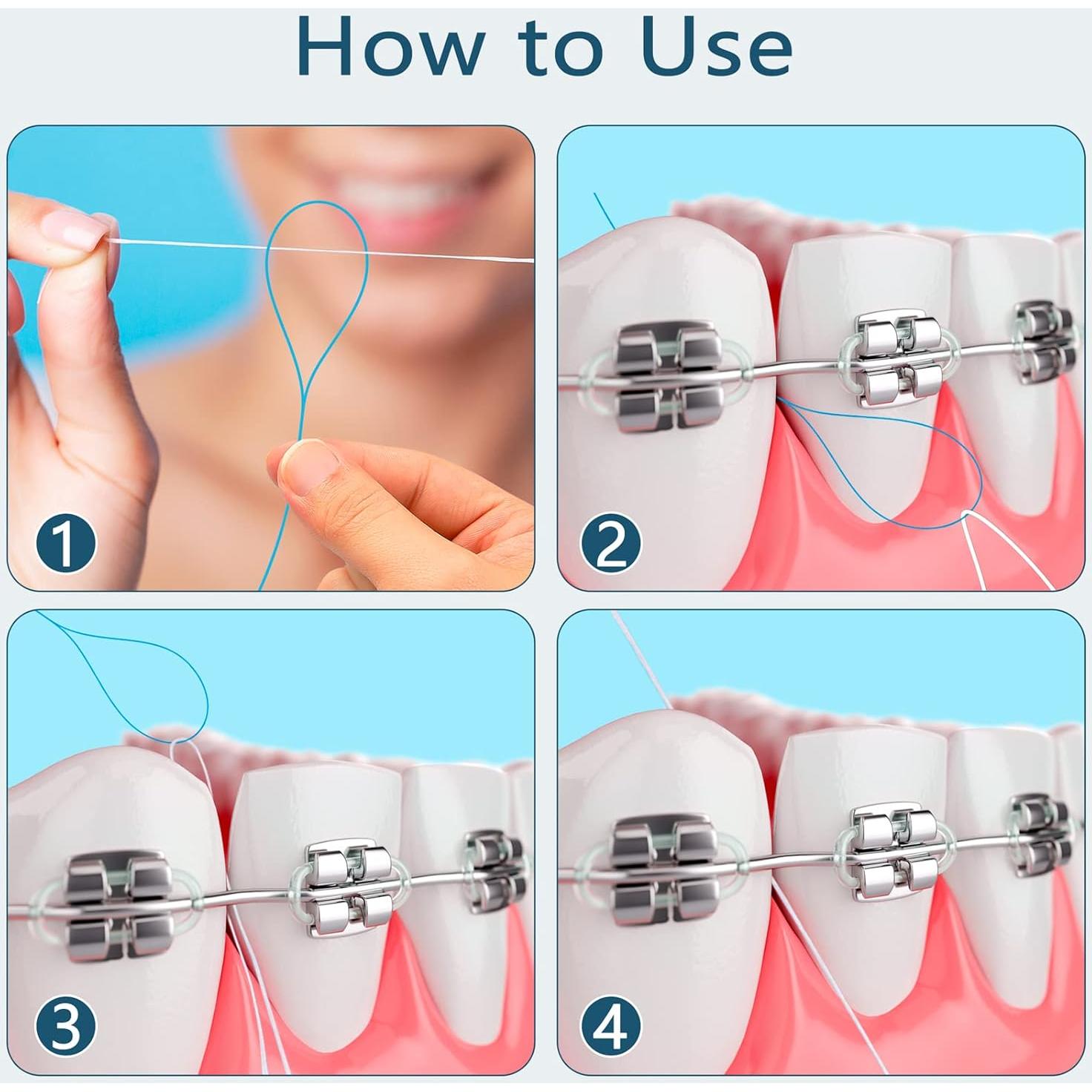 How to Use

1

2

3

4