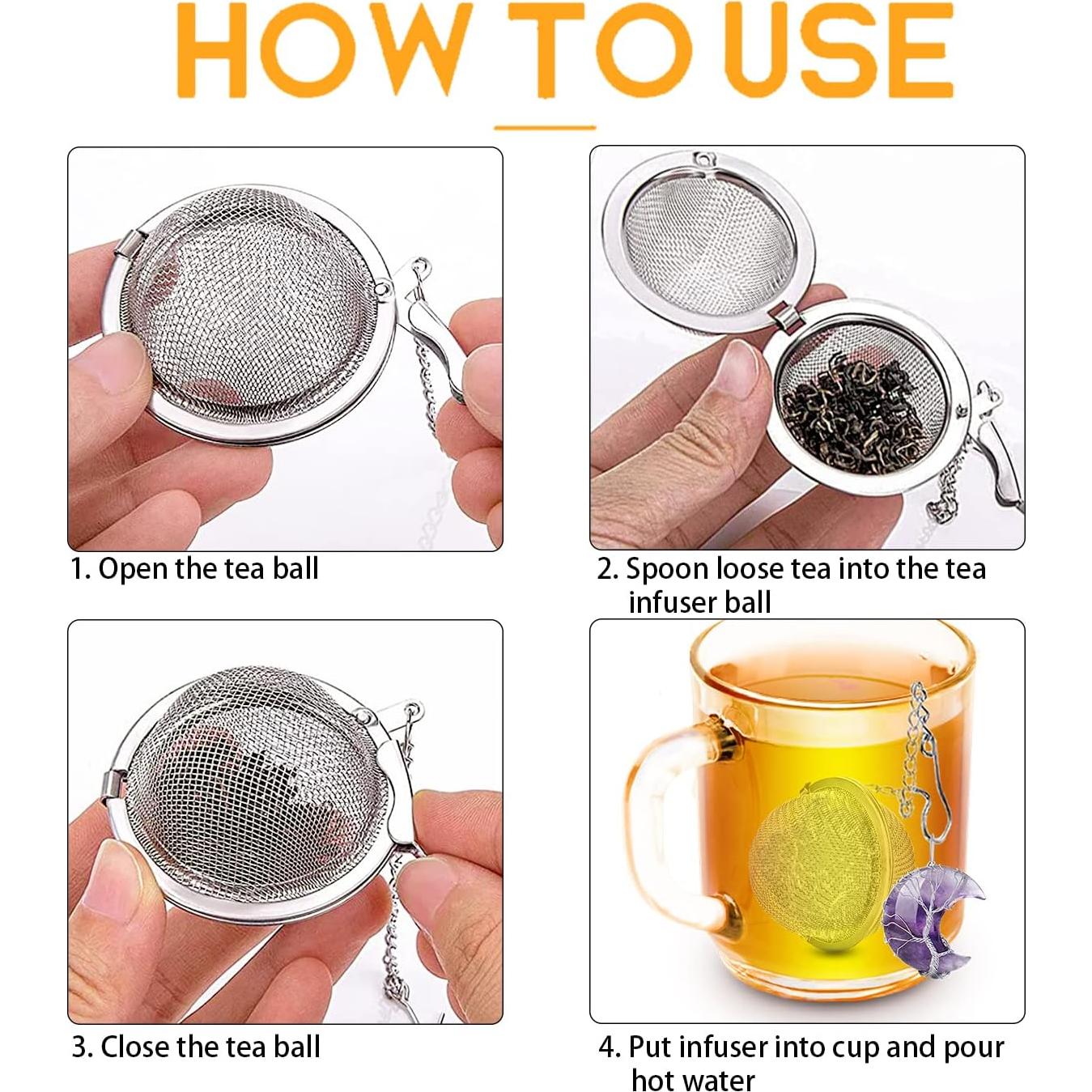 HOW TO USE

1. Open the tea ball

2. Spoon loose tea into the tea infuser ball

3. Close the tea ball

4. Put infuser into cup and pour hot water