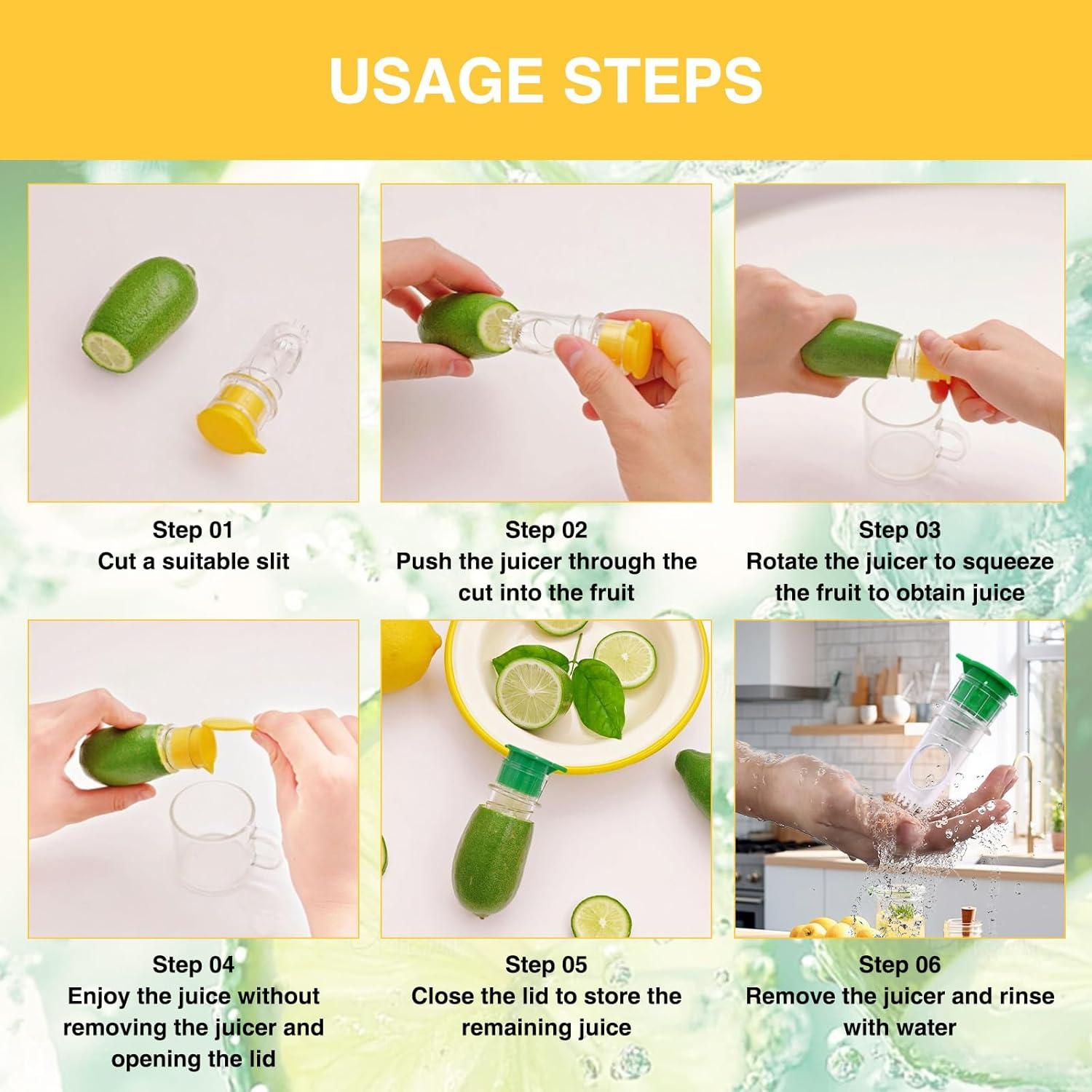 USAGE STEPS

Step 01
Cut a suitable slit

Step 02
Push the juicer through the cut into the fruit

Step 03
Rotate the juicer to squeeze the fruit to obtain juice

Step 04
Enjoy the juice without removing the juicer and opening the lid

Step 05
Close the lid to store the remaining juice

Step 06
Remove the juicer and rinse with water