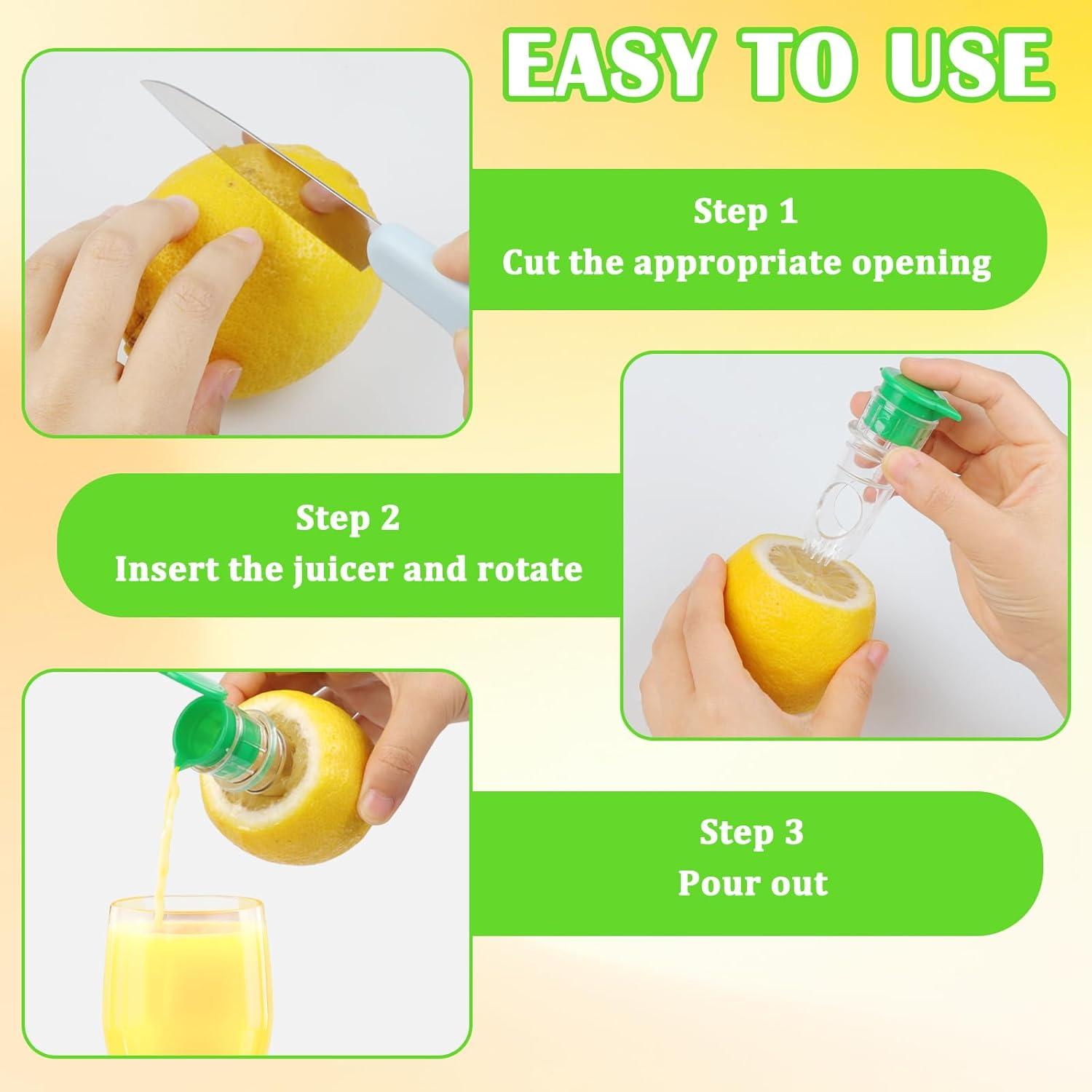 EASY TO USE

Step 1
Cut the appropriate opening

Step 2
Insert the juicer and rotate

Step 3
Pour out