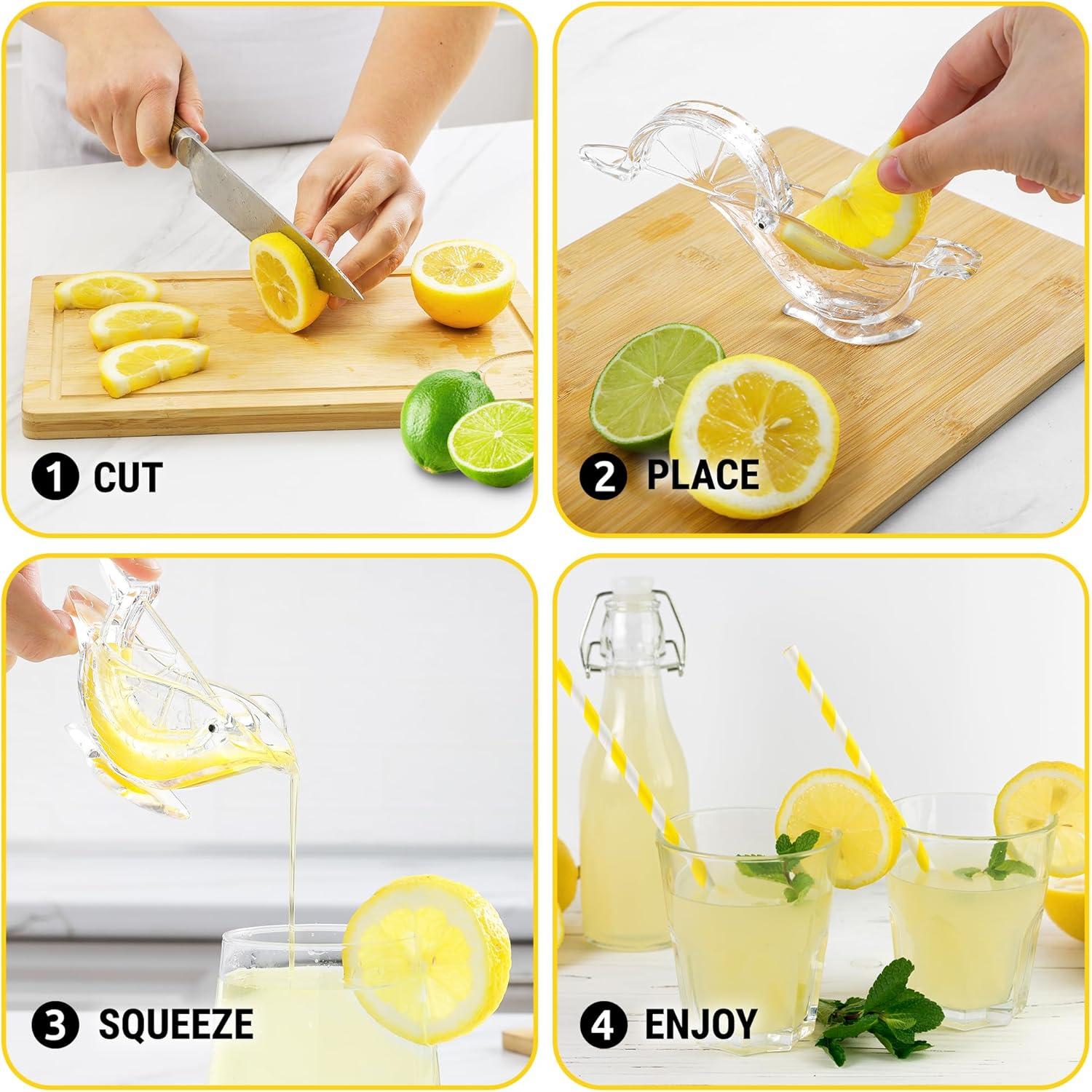 1 CUT

2 PLACE

3 SQUEEZE

4 ENJOY