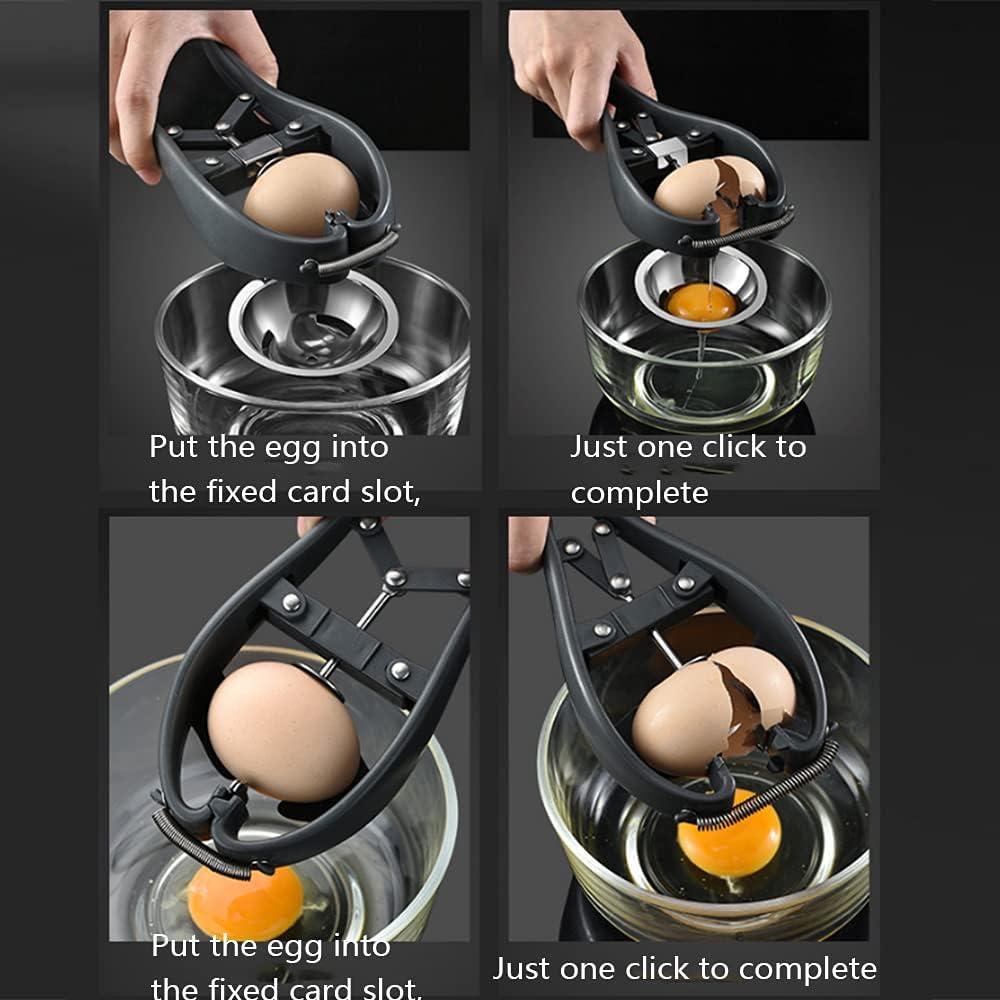 Put the egg into the fixed card slot,

Just one click to complete

Put the egg into the fixed card slot,

Just one click to complete