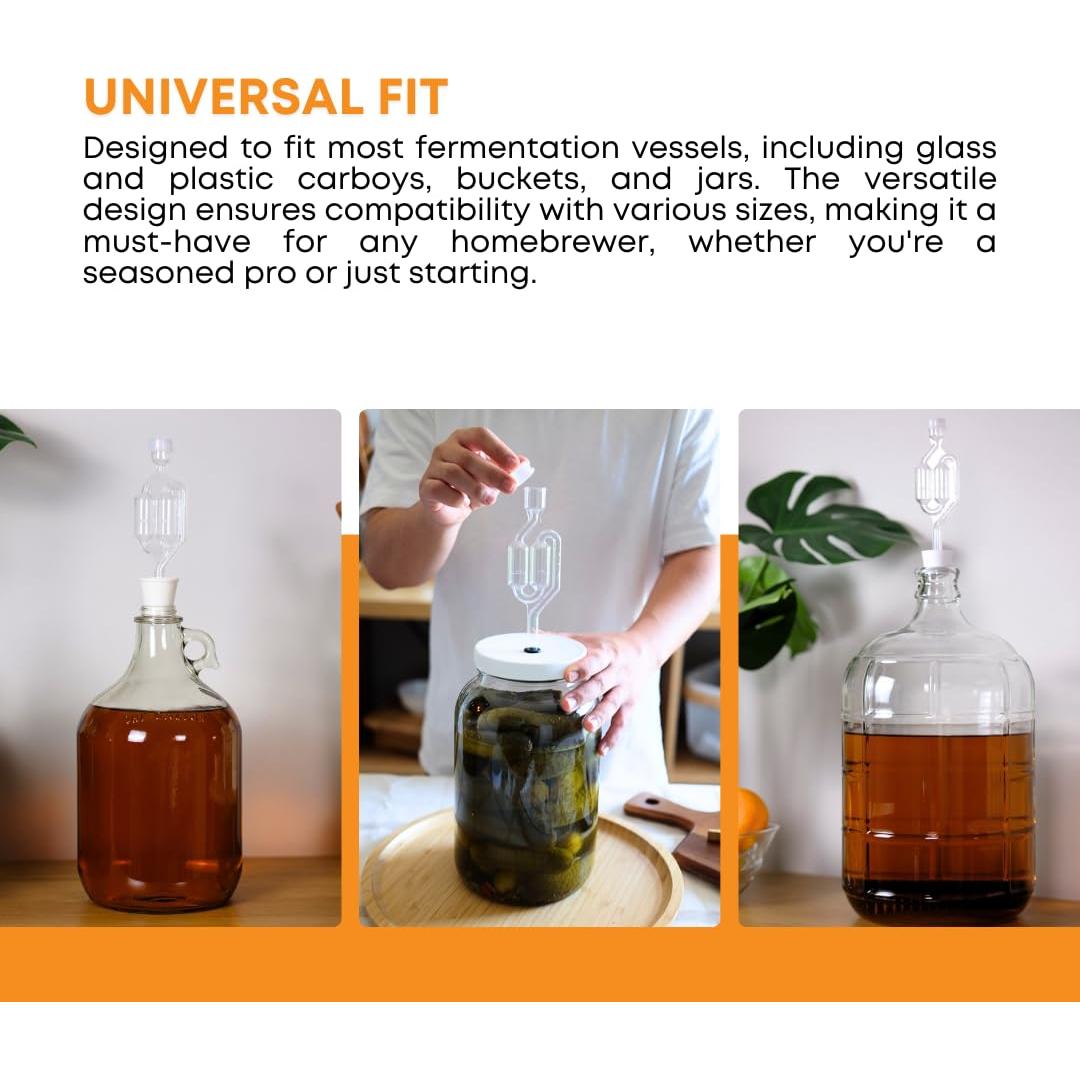 UNIVERSAL FIT

Designed to fit most fermentation vessels, including glass and plastic carboys, buckets, and jars. The versatile design ensures compatibility with various sizes, making it a must-have for any homebrewer, whether you're a seasoned pro or just starting.